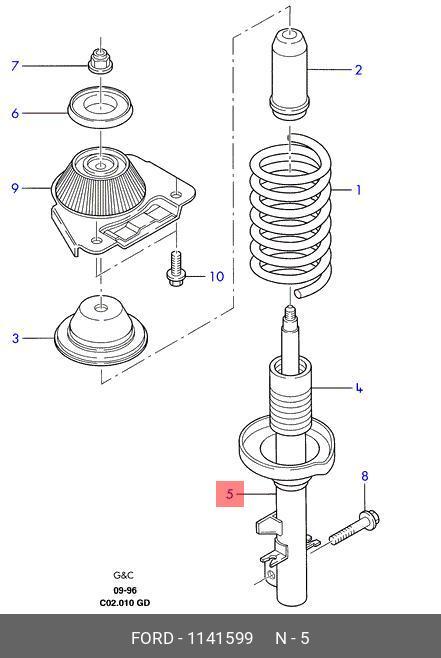 7
6
9
3
10
2
1
4
5
8

G&C
09-96
C02.010 GD

FORD - 1141599 N - 5