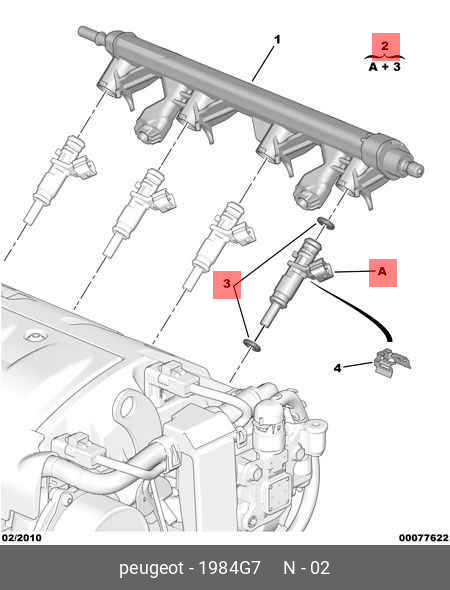 1

2

A + 3

3

A

4

02/2010

00077622

peugeot - 1984G7 N - 02