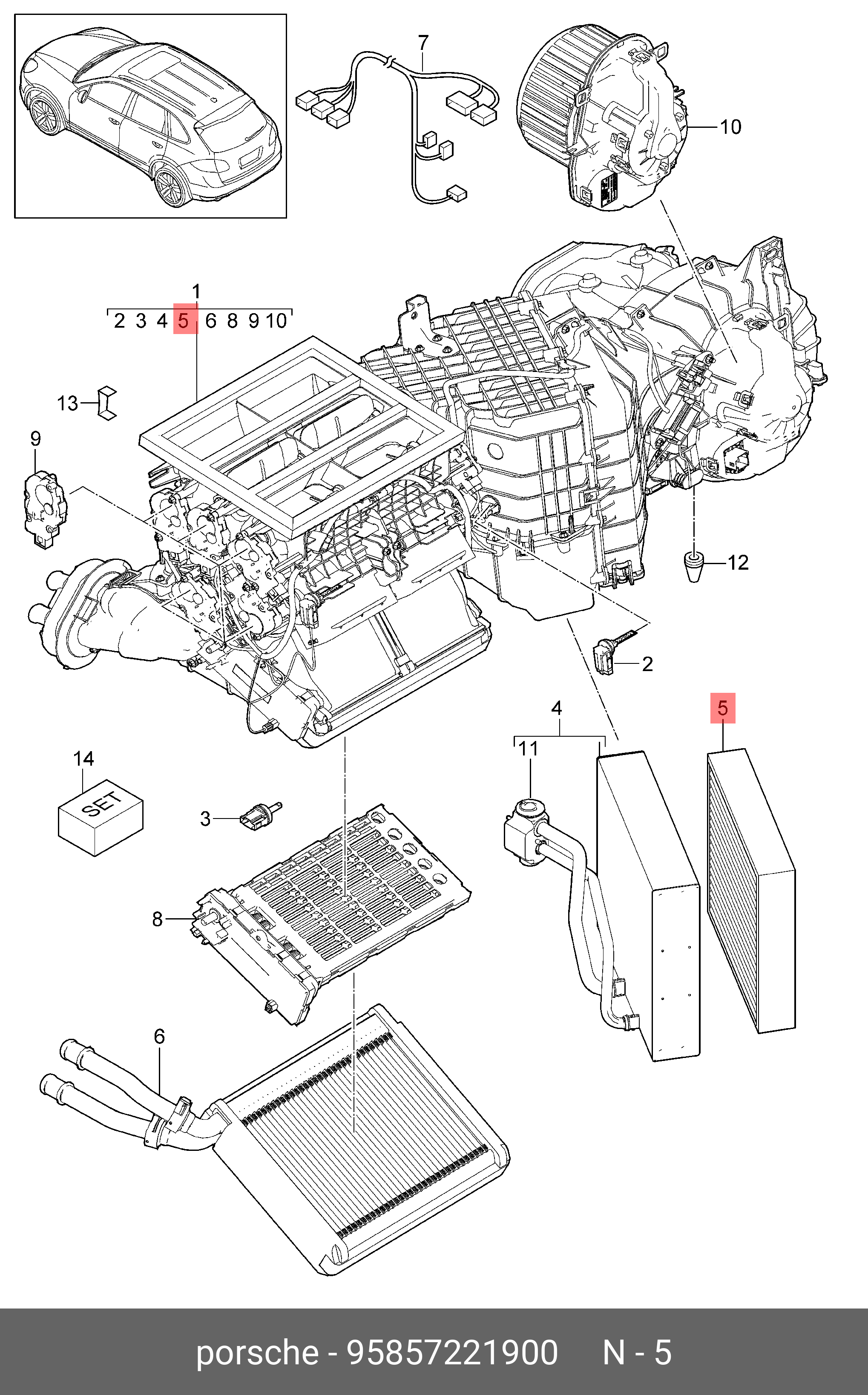 7

10

1
2 3 4 5 6 8 9 10

13

9

12

2

4

5

11

14

SET

3

8

6

porsche - 95857221900 N - 5