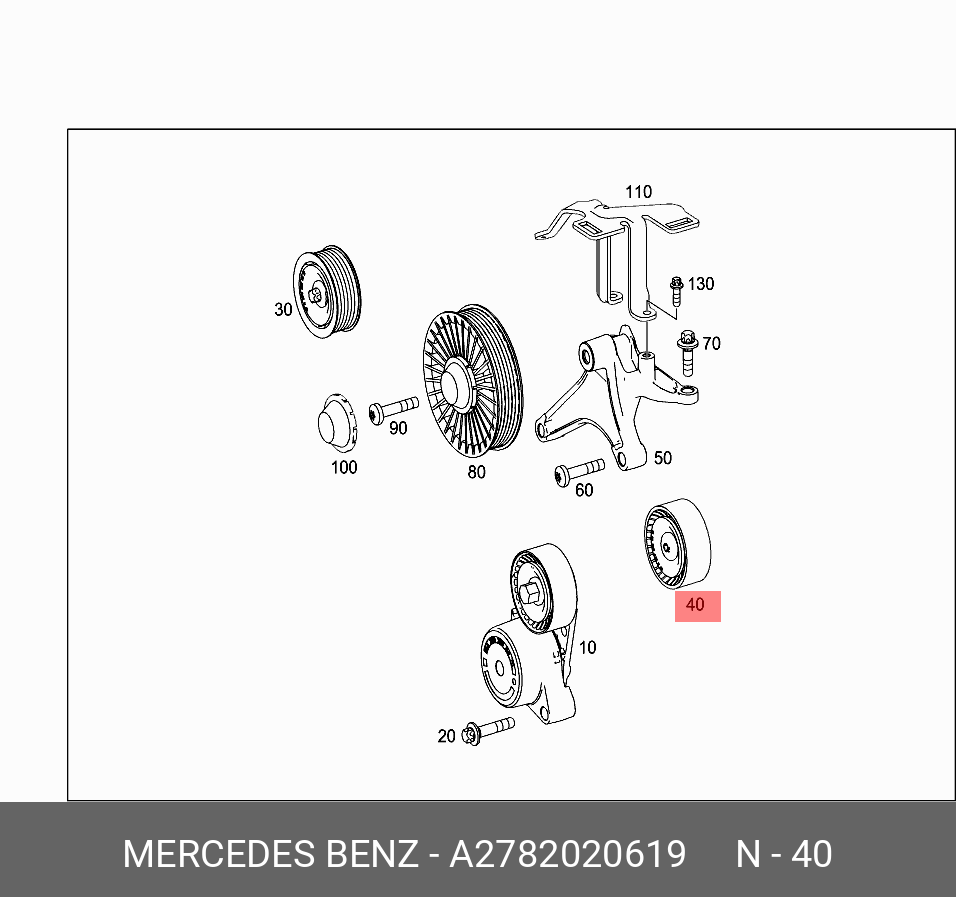 110

130

30

70

90

100

80

50

60

40

10

20

MERCEDES BENZ - A2782020619 N - 40