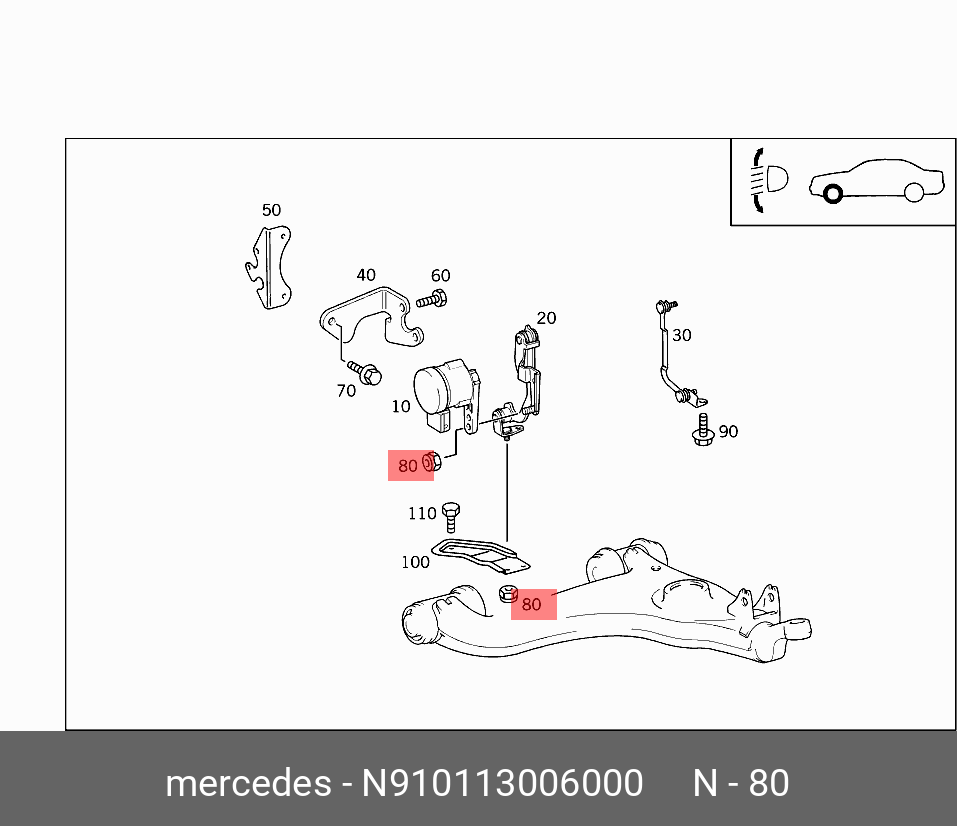 50
40
60
20
30
70
10
90
80
110
100
80

mercedes - N910113006000 N - 80