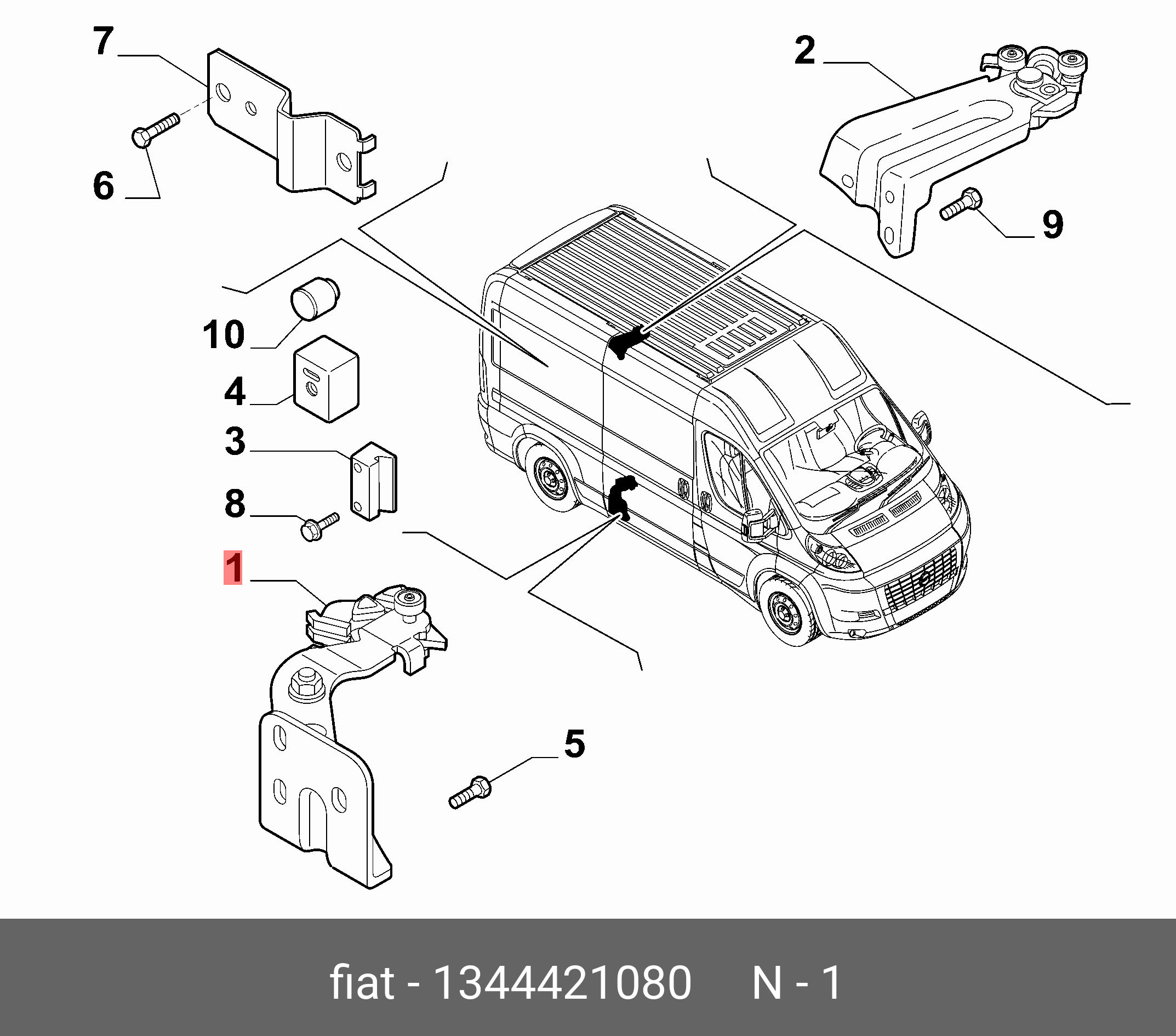 7

2

6

9

10

4

3

8

1

5

fiat - 1344421080 N - 1