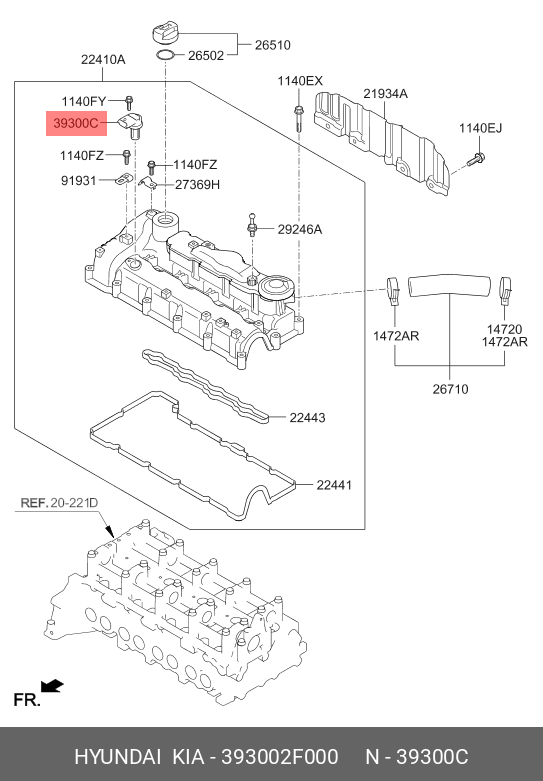 26510
26502
22410A
1140EX
21934A
1140FY
39300C
1140EJ
1140FZ
1140FZ
91931
27369H
29246A
1472AR
14720
1472AR
26710
22443
22441
REF. 20-221D
FR.
HYUNDAI KIA - 393002F000 N - 39300C