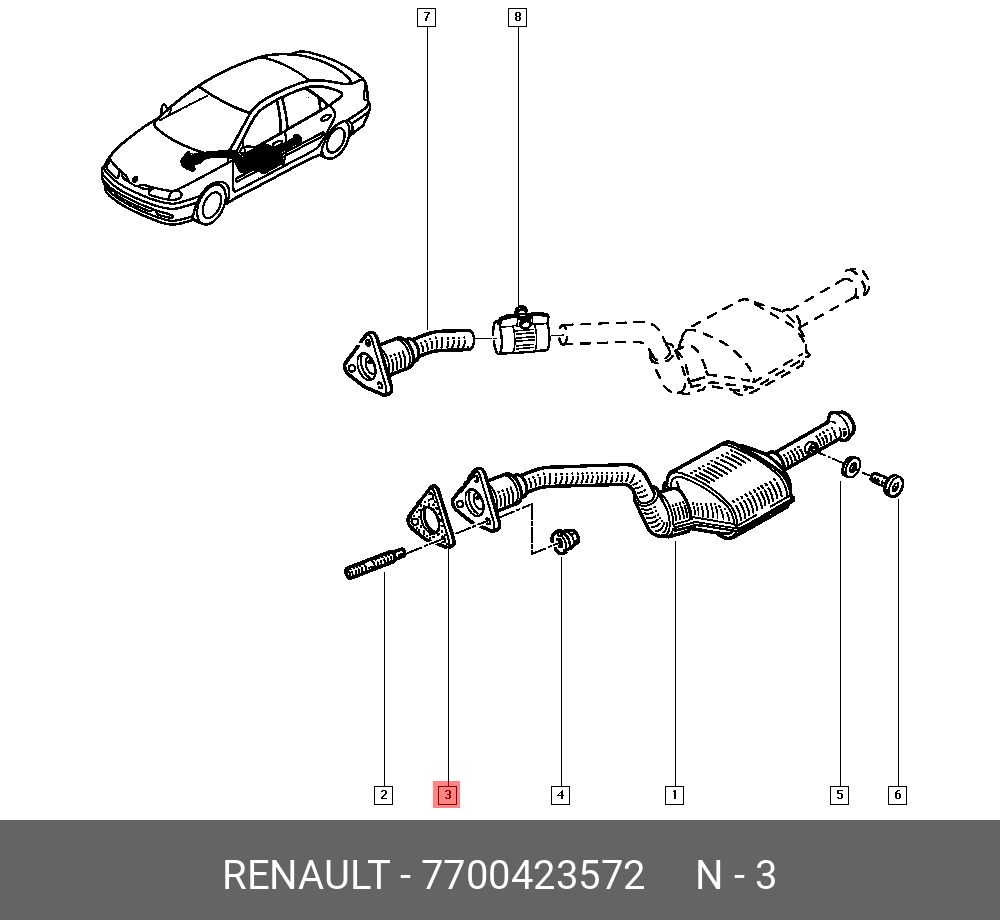 7
8
2
3
4
1
5
6
RENAULT - 7700423572 N - 3