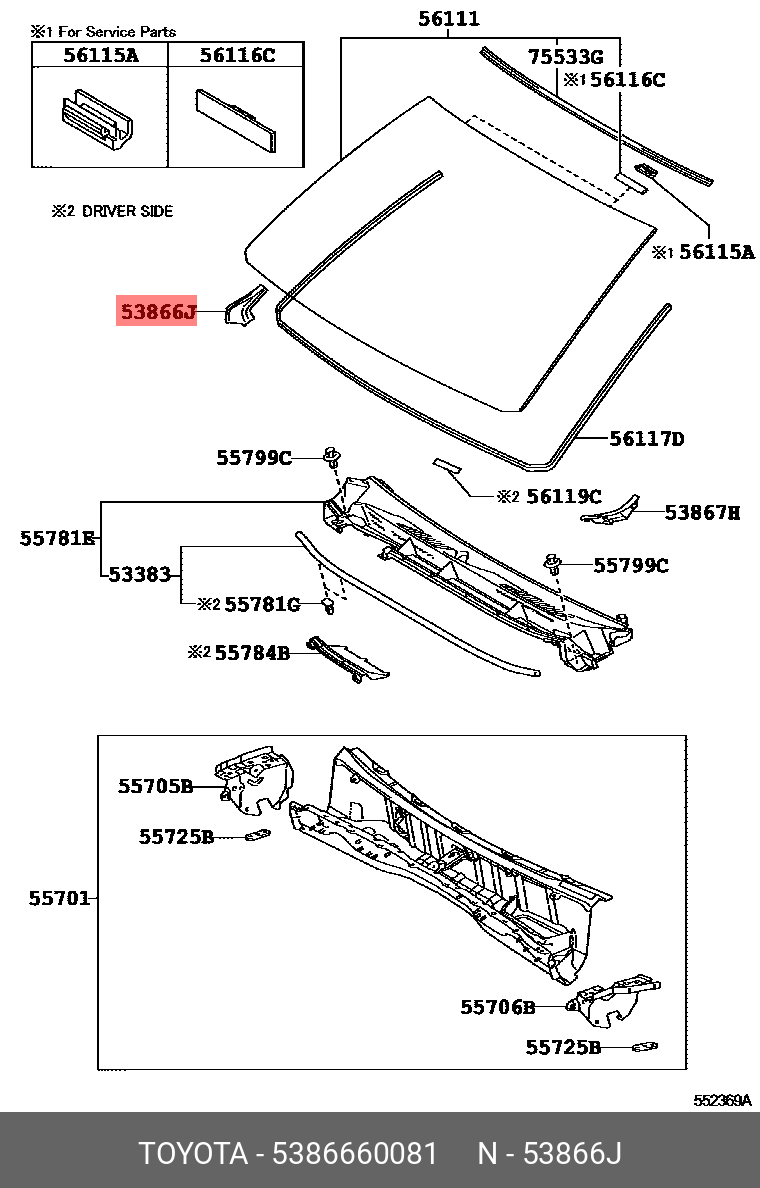 ※1 For Service Parts

| 56115A | 56116C |
|---|---|
| | |

※2 DRIVER SIDE

56111
75533G
※1 56116C
※1 56115A
53866J
56117D
55799C
※2 56119C
53867H
55781E
53383
55799C
※2 55781G
※2 55784B
55705B
55725B
55701
55706B
55725B
552369A

TOYOTA - 5386660081 N - 53866J