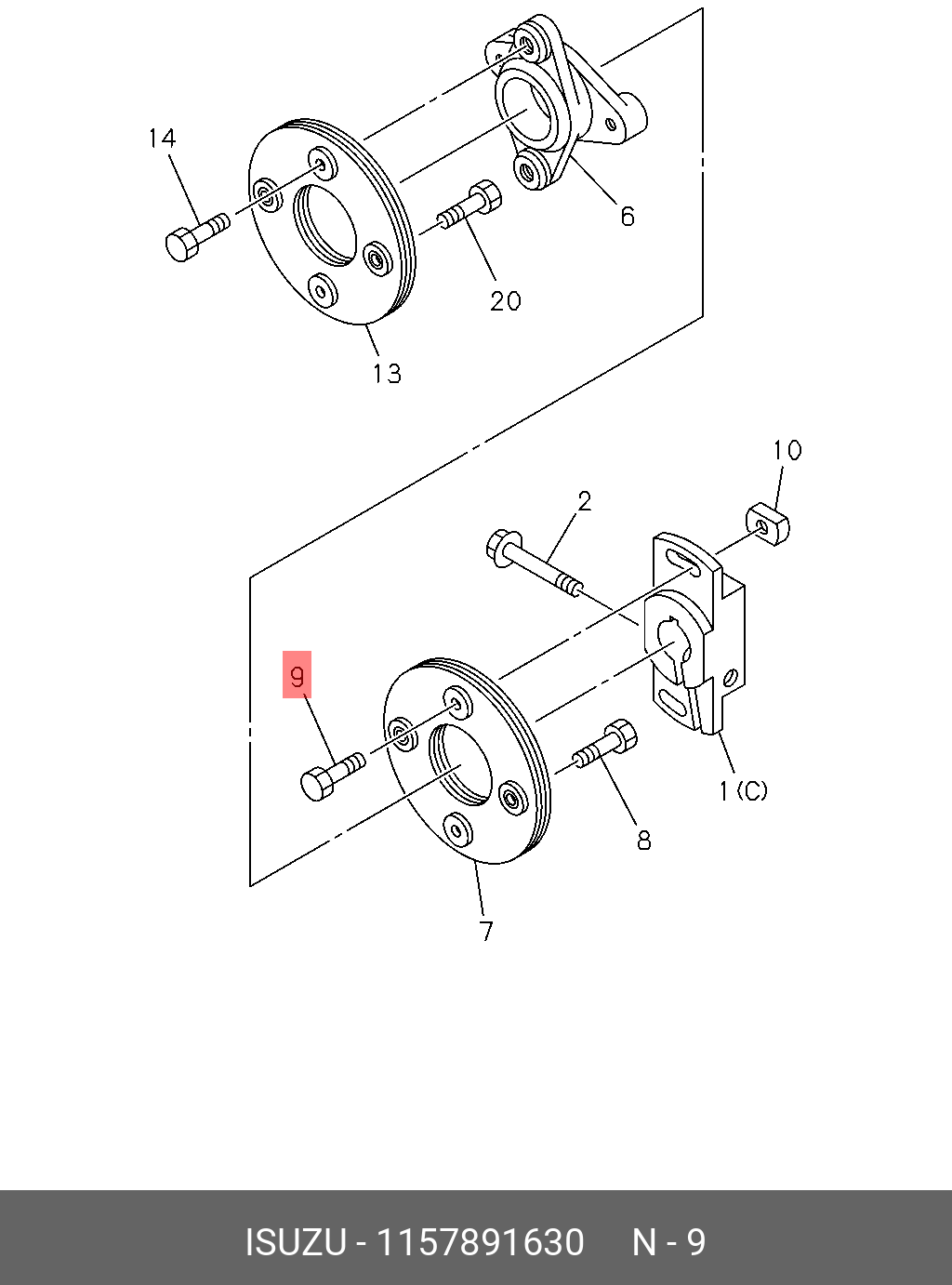 14
6
20
13
10
2
9
1(C)
8
7
ISUZU - 1157891630 N - 9