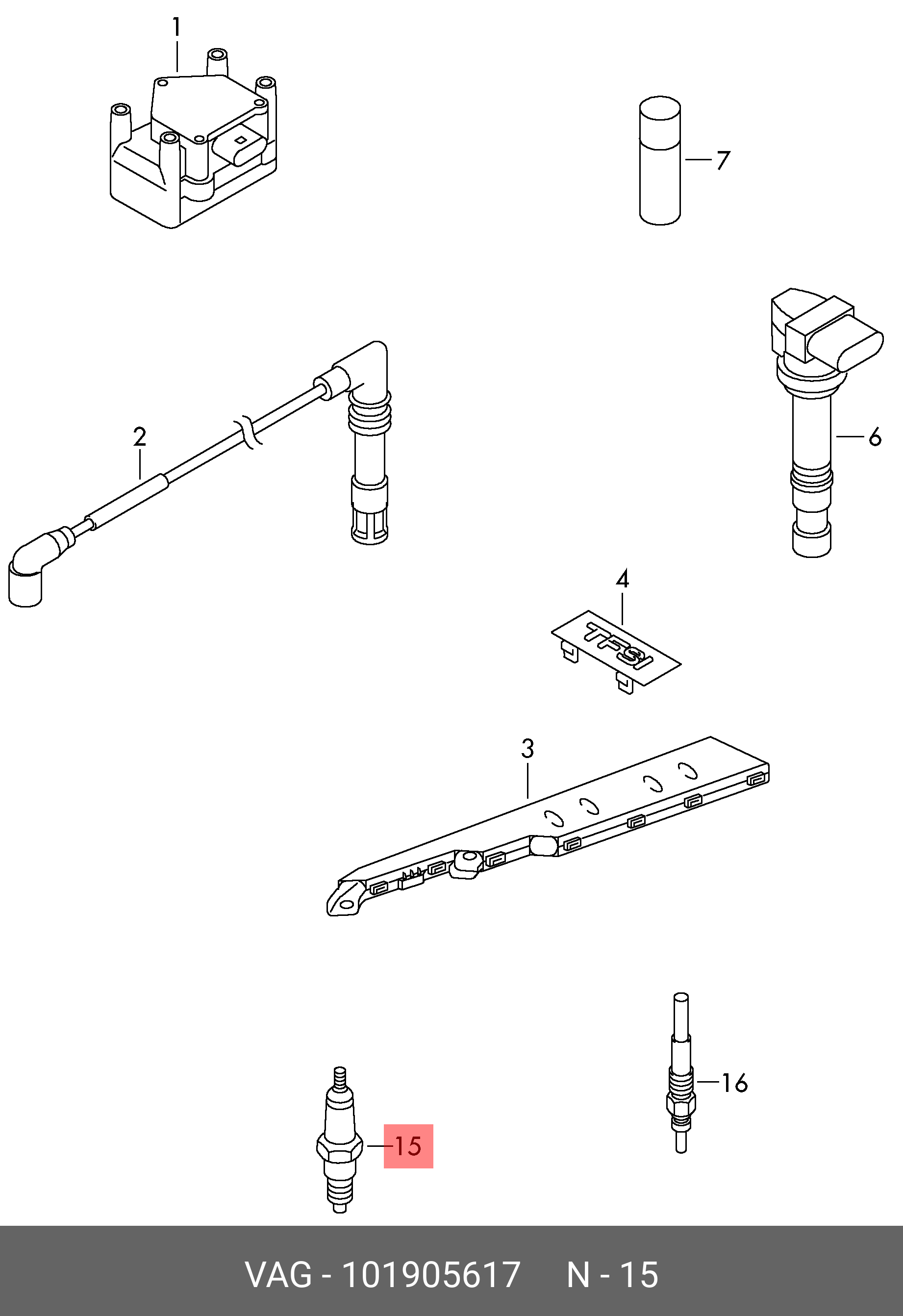 1

7

2

6

4

TFSI

3

16

15

VAG - 101905617 N - 15