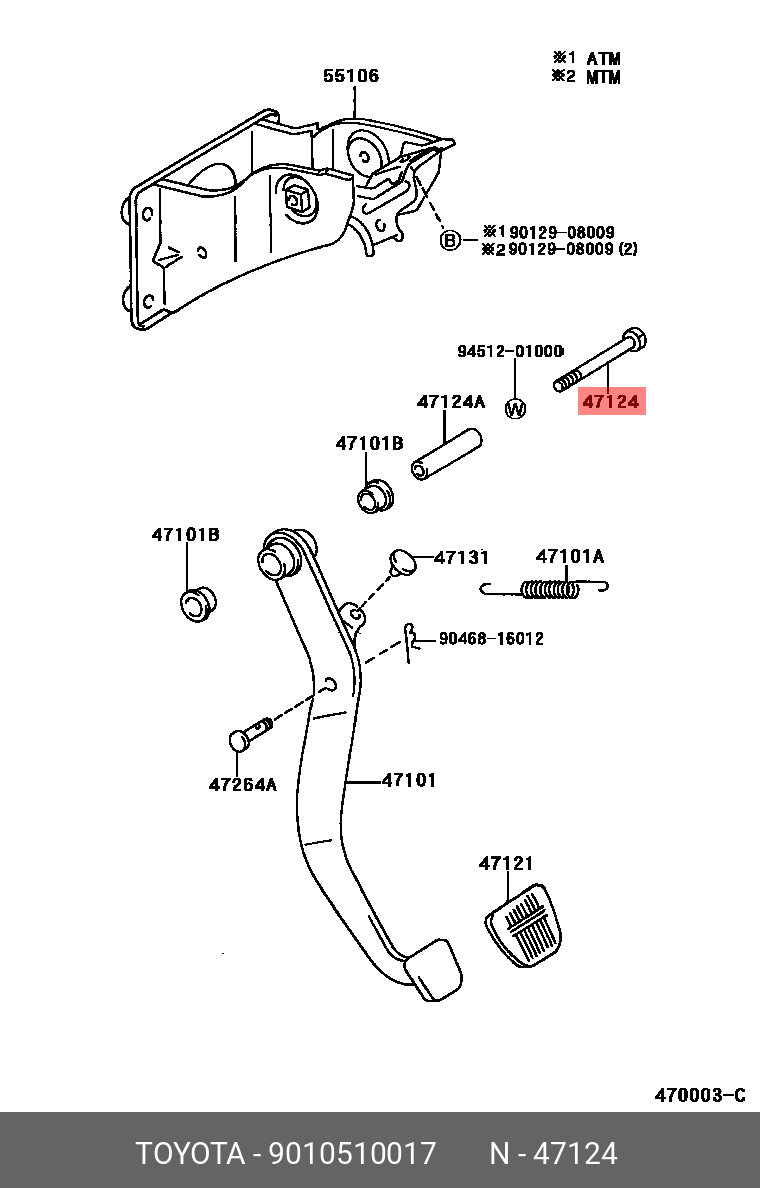 ※1 ATM
※2 MTM

55106

B ※1 90129-08009
※2 90129-08009 (2)

94512-01000

W

47124

47124A

47101B

47101B

47131

47101A

90468-16012

47264A

47101

47121

470003-C

TOYOTA - 9010510017 N - 47124