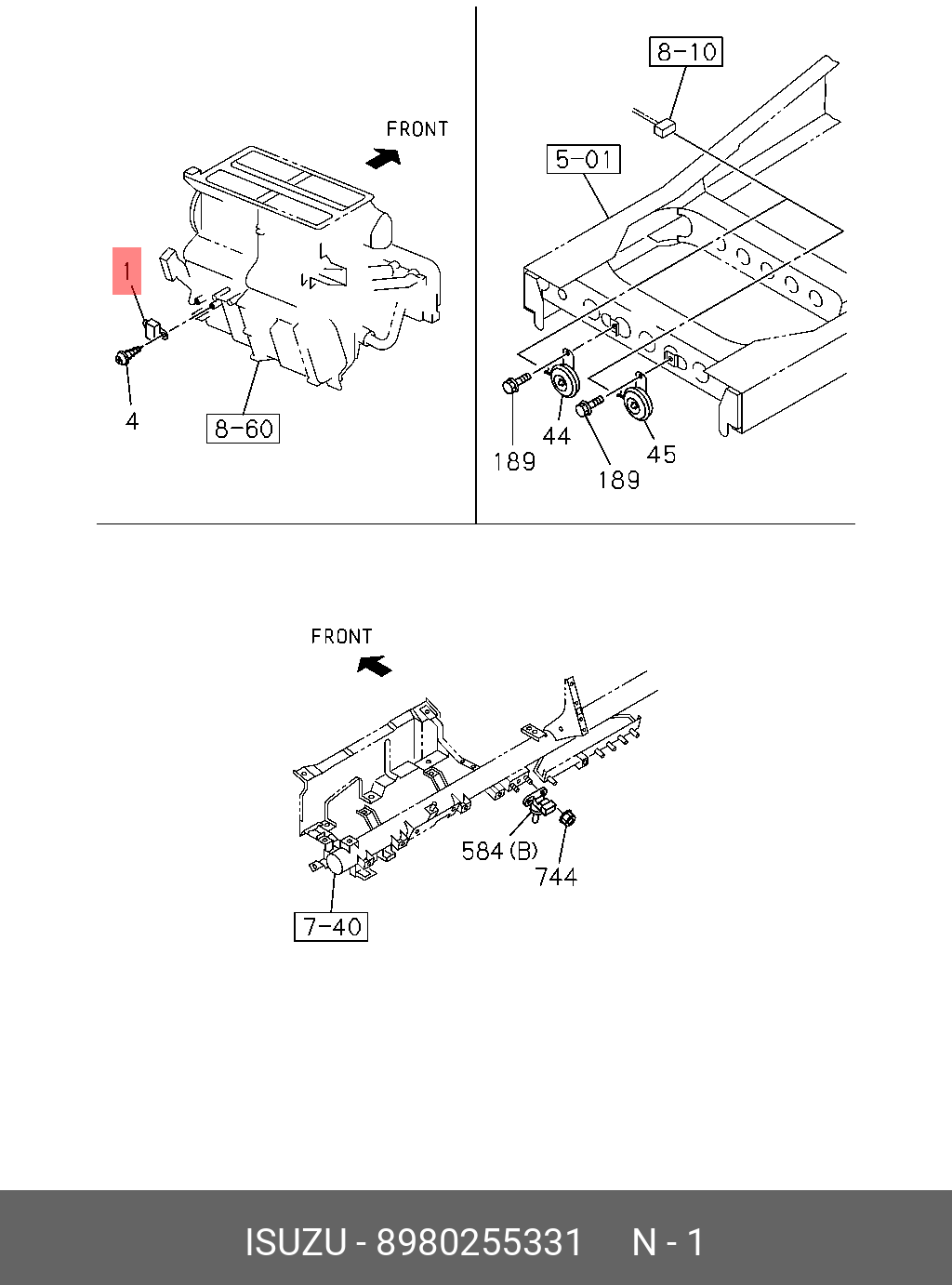 FRONT

1

4

8-60

8-10

5-01

189

44

189

45

FRONT

584 (B)

744

7-40

ISUZU - 8980255331 N - 1