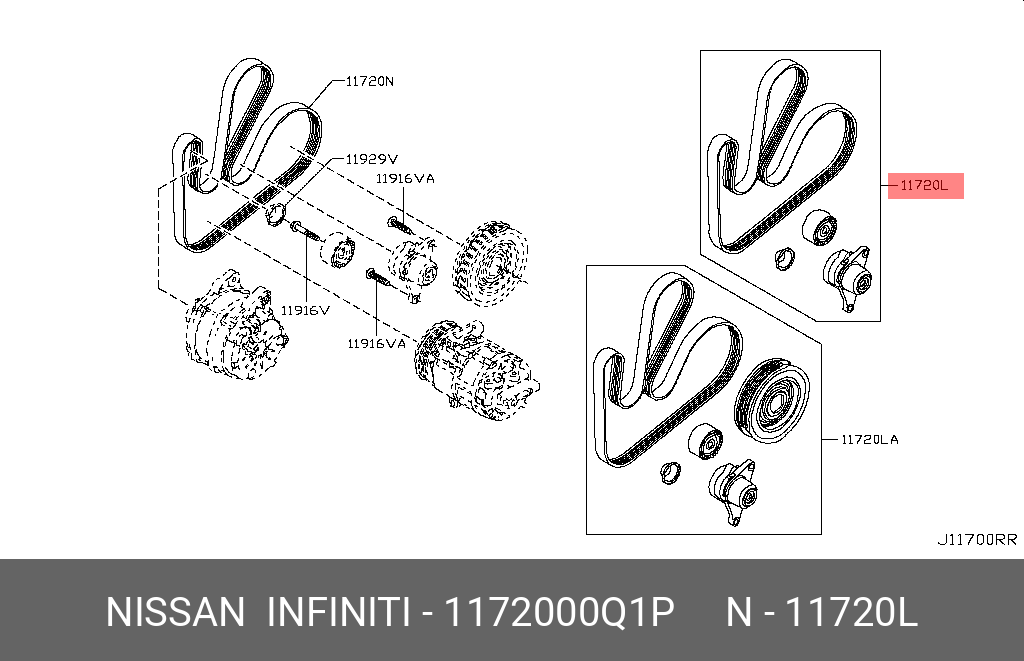 11720N
11929V
11916VA
11916V
11916VA
11720L
11720LA
J11700RR
NISSAN INFINITI - 1172000Q1P N - 11720L