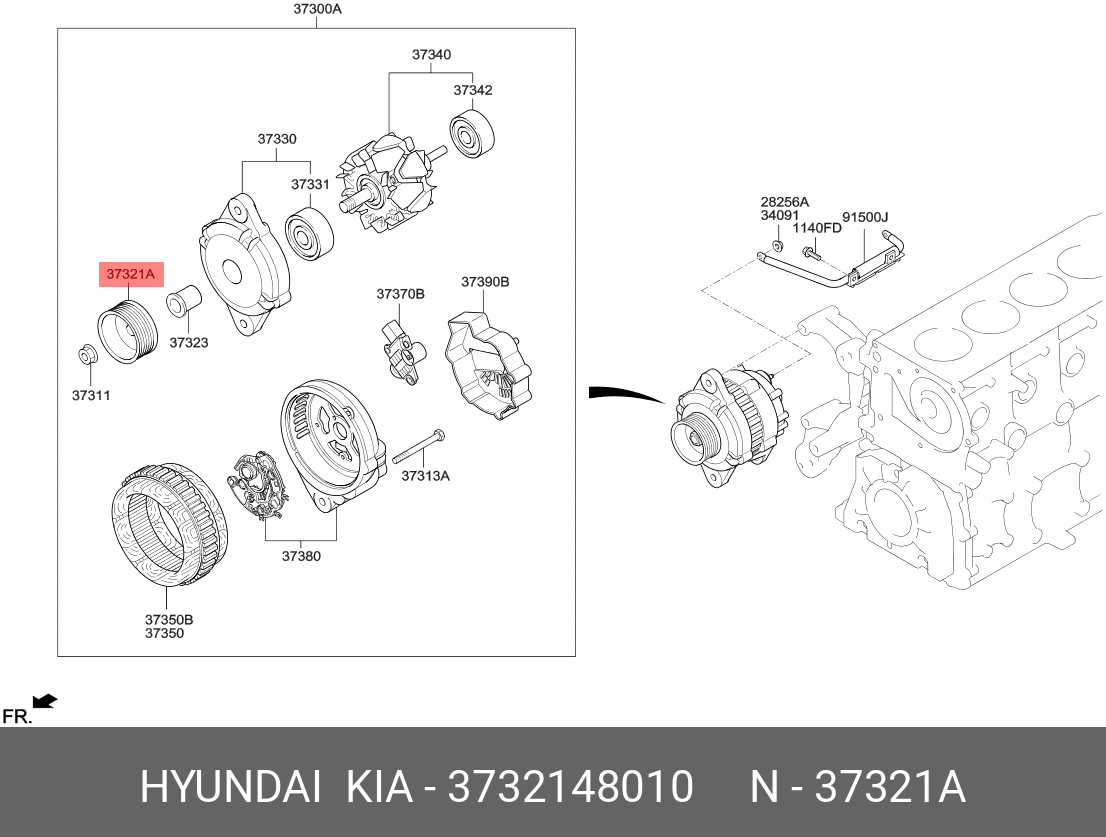 37300A

37340

37342

37330

37331

37321A

37323

37311

37370B

37390B

37313A

37380

37350B
37350

28256A
34091
1140FD
91500J

FR.

HYUNDAI KIA - 3732148010 N - 37321A