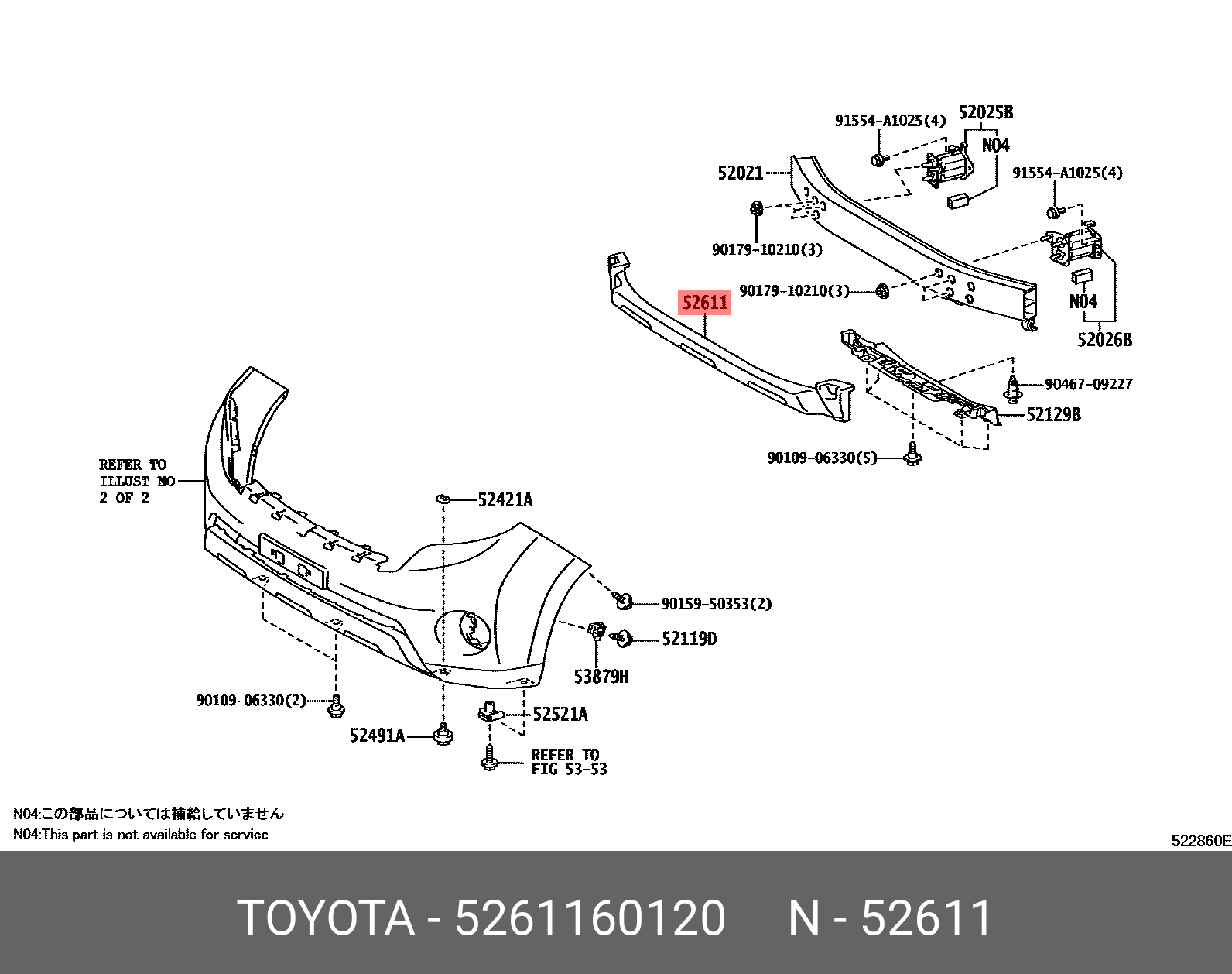 91554-A1025(4)
52025B
N04
52021
91554-A1025(4)
90179-10210(3)
90179-10210(3)
52611
N04
52026B
90467-09227
52129B
90109-06330(5)
REFER TO
ILLUST NO
2 OF 2
52421A
90159-50353(2)
52119D
53879H
90109-06330(2)
52521A
52491A
REFER TO
FIG 53-53
N04:この部品については補給していません
N04:This part is not available for service
522860E
TOYOTA - 5261160120 N - 52611