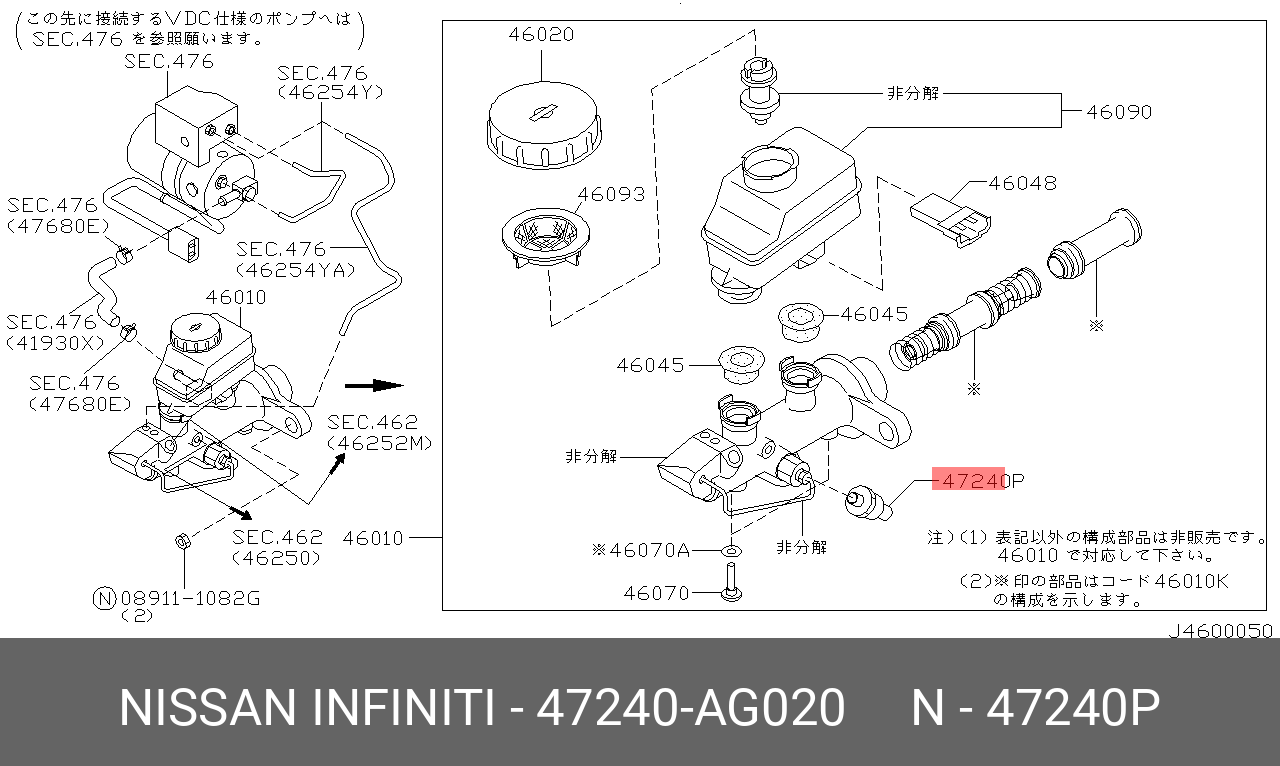 (この先に接続するVDC仕様のポンプへは SEC.476 を参照願います。)

SEC.476

SEC.476 (46254Y)

SEC.476 (47680E)

SEC.476 (46254YA)

46010

SEC.476 (41930X)

SEC.476 (47680E)

SEC.462 (46252M)

SEC.462 (46250)

Ⓝ08911-1082G (2)

46020

非分解

46090

46093

46048

46045

46045

※

※

非分解

47240P

46010

※46070A

非分解

46070

注)(1) 表記以外の構成部品は非販売です。46010 で対応して下さい。

(2)※印の部品はコード46010K の構成を示します。

J4600050

NISSAN INFINITI - 47240-AG020 N - 47240P