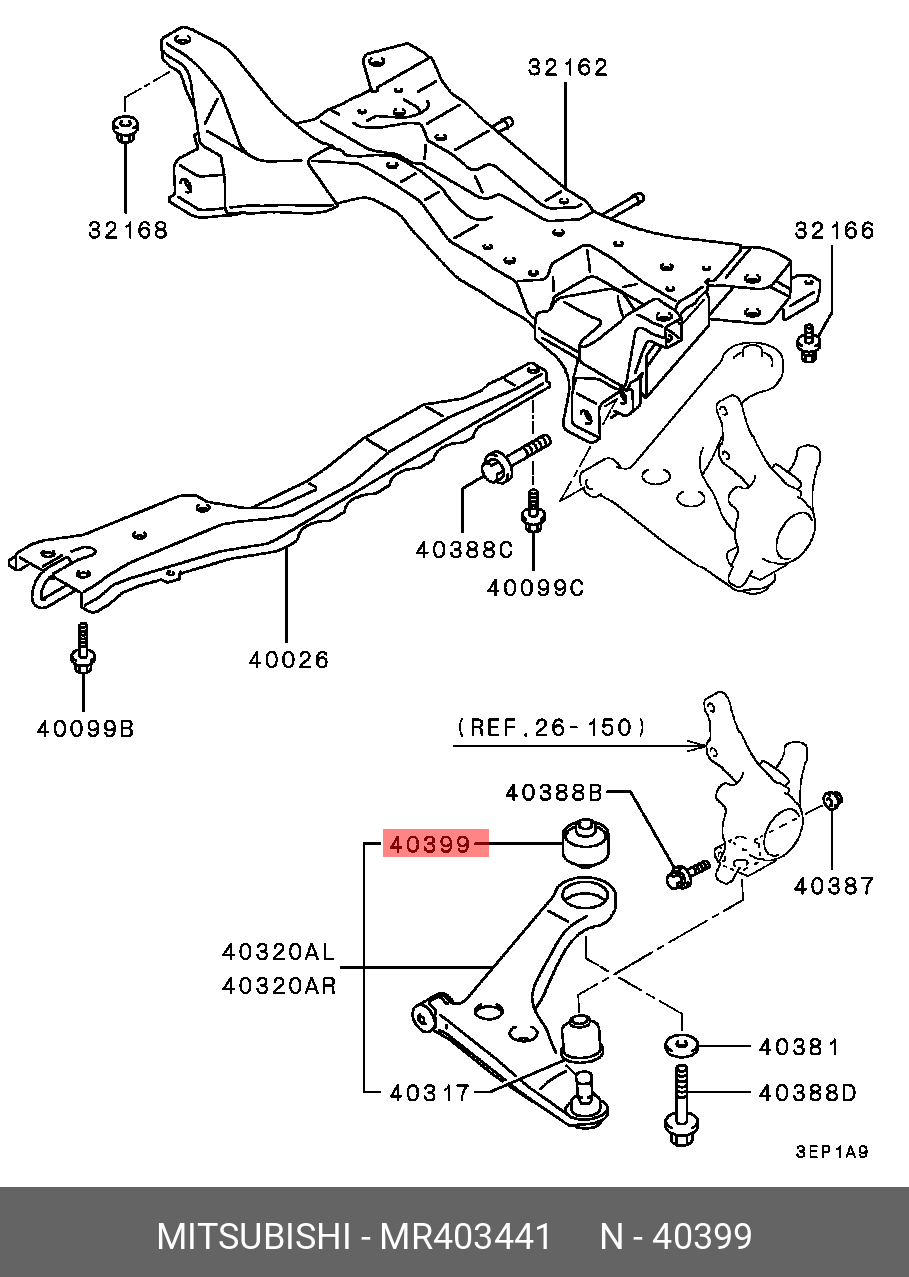 32162
32168
32166
40388C
40099C
40026
40099B
(REF.26-150)
40388B
40399
40387
40320AL
40320AR
40381
40317
40388D
3EP1A9
MITSUBISHI - MR403441 N - 40399