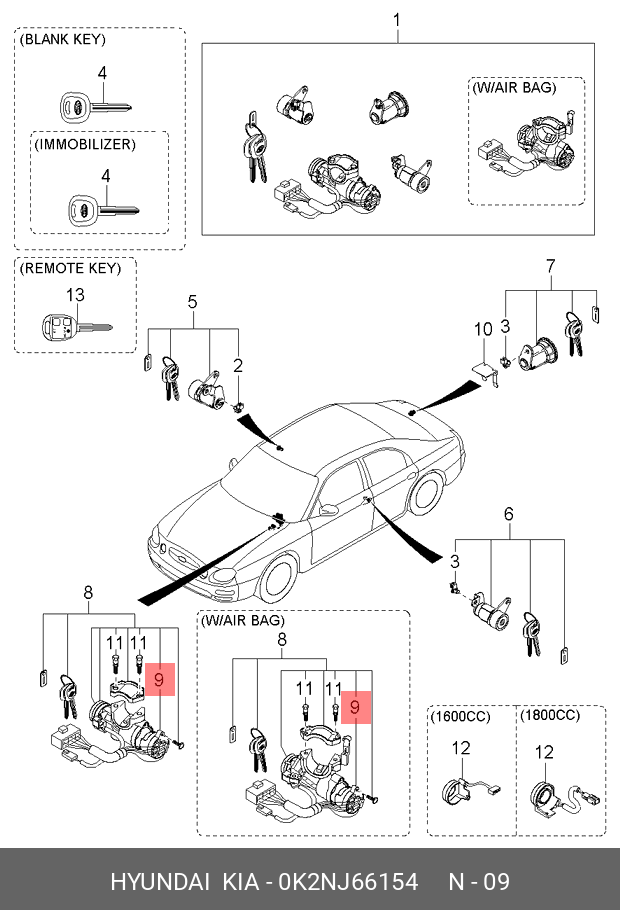 (BLANK KEY)
4
(IMMOBILIZER)
4
1
(W/AIR BAG)
(REMOTE KEY)
13
5
2
7
10
3
6
3
8
11 11
9
(W/AIR BAG)
8
11 11
9
(1600CC)
12
(1800CC)
12
HYUNDAI KIA - 0K2NJ66154 N - 09