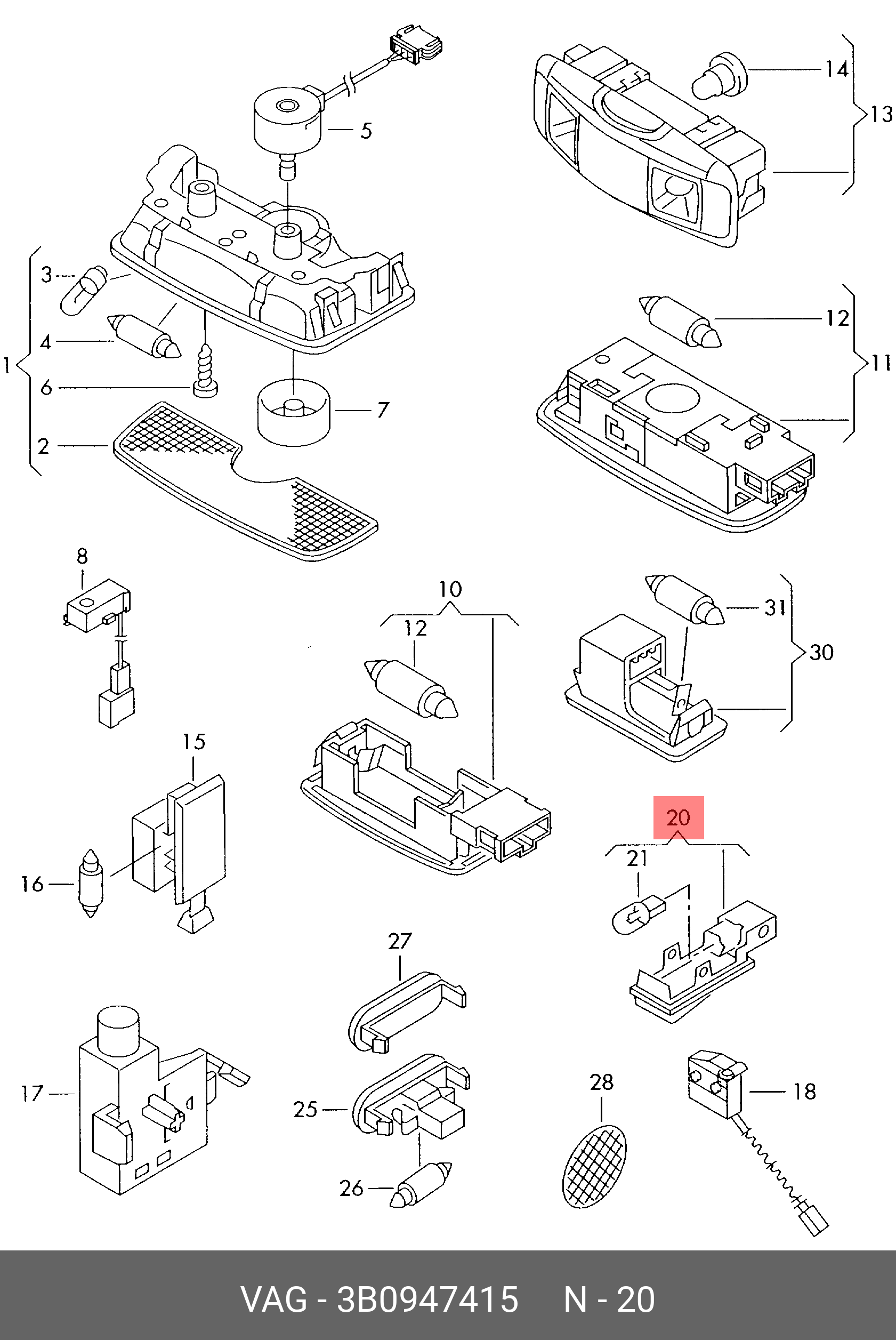 5
14
13
3
4
1
6
7
2
12
11
8
10
12
31
30
15
16
20
21
27
17
25
26
28
18

VAG - 3B0947415 N - 20