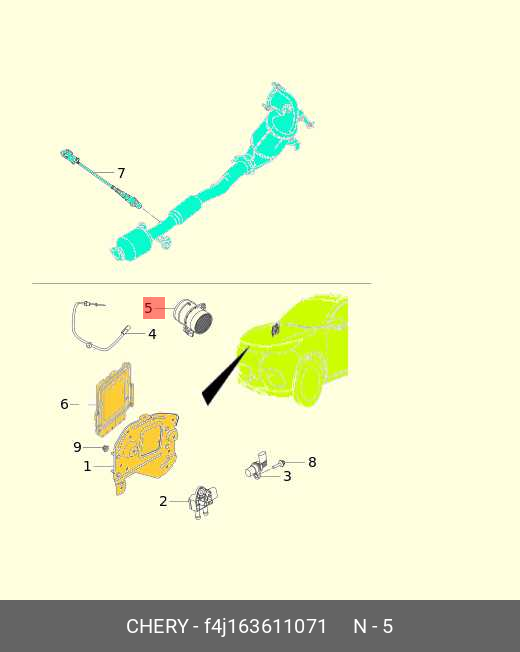 7

5

4

6

9

1

8

3

2

CHERY - f4j163611071 N - 5