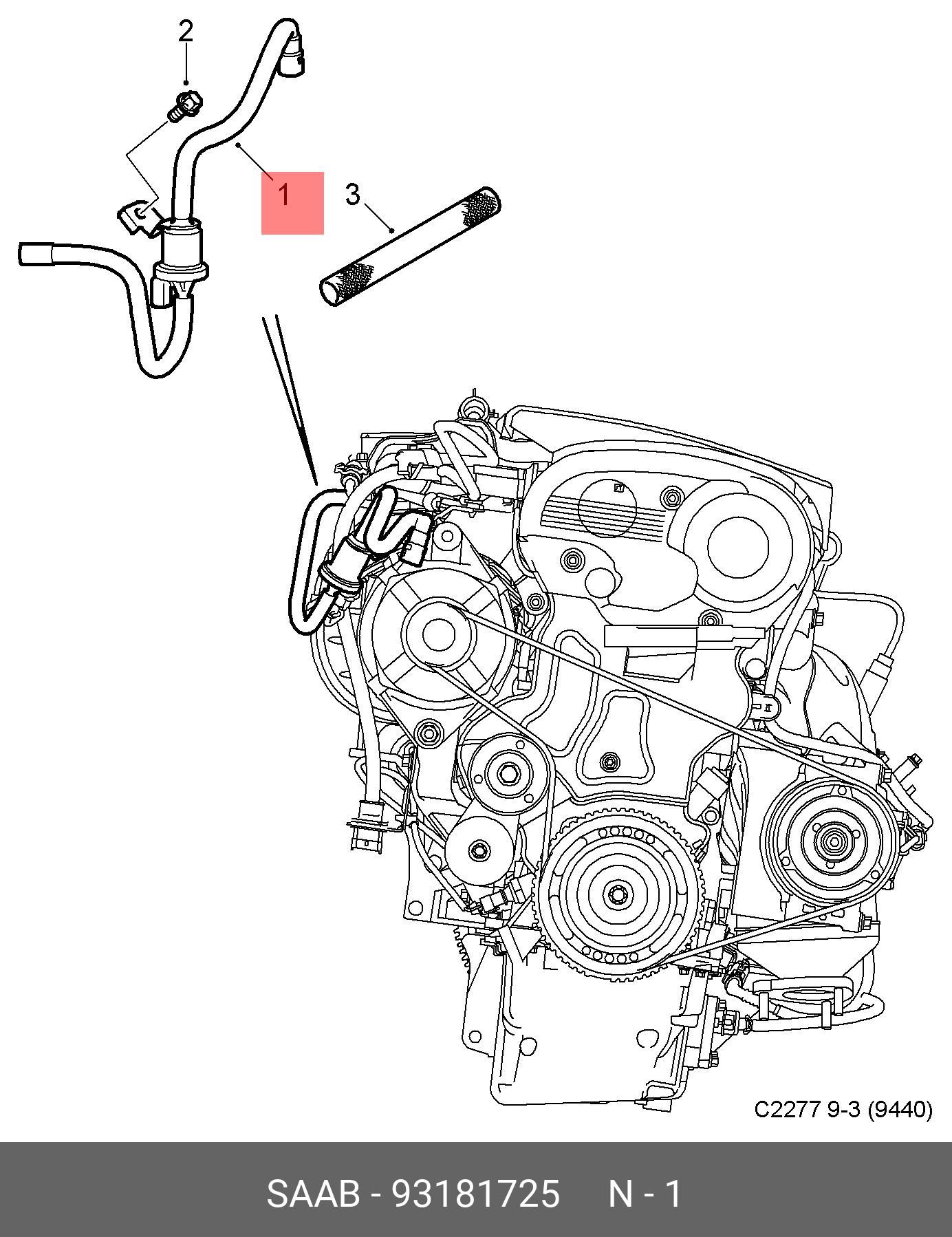 2
1
3
C2277 9-3 (9440)
SAAB - 93181725 N - 1