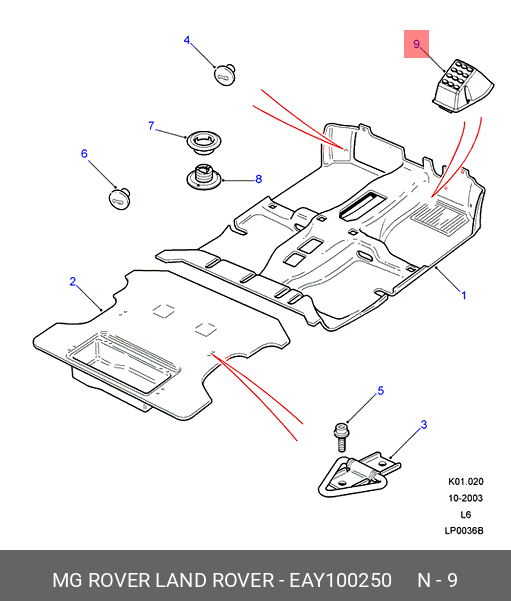 4

9

7

6

8

2

1

5

3

K01.020
10-2003
L6
LP0036B

MG ROVER LAND ROVER - EAY100250 N - 9