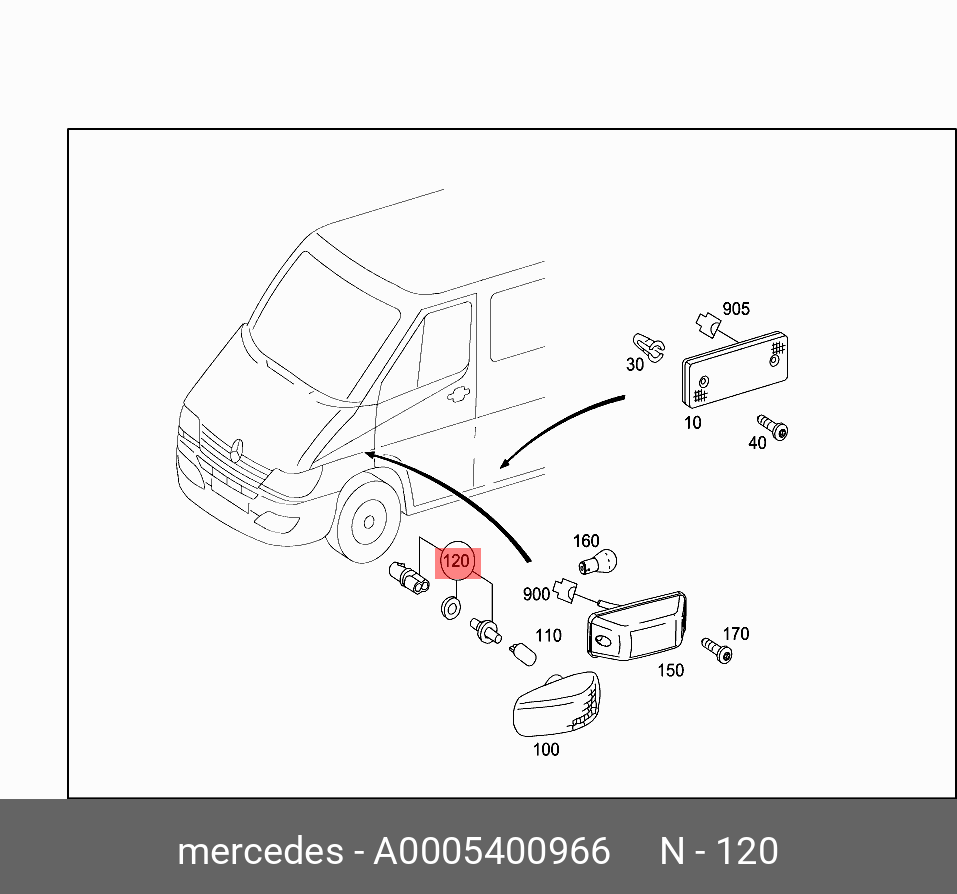 905
30
10
40
160
120
900
110
170
150
100

mercedes - A0005400966     N - 120