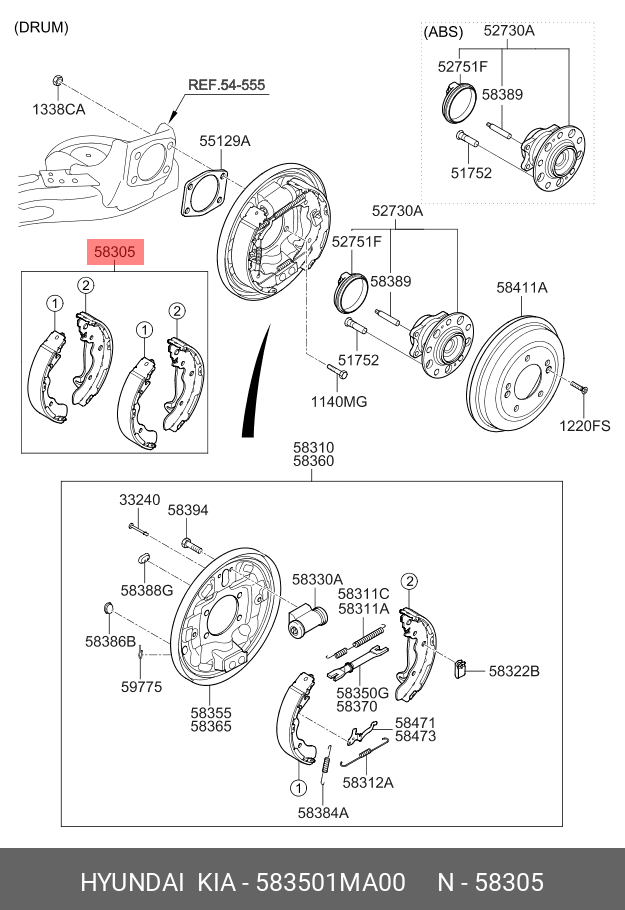 (DRUM)

(ABS)
52730A
52751F
58389
51752

1338CA
REF.54-555
55129A
52730A
52751F
58389
58411A
51752
1140MG
1220FS

58305
1
2
1
2

58310
58360

33240
58394
58388G
58386B
59775
58330A
58311C
58311A
2
58322B
58350G
58370
58355
58365
58471
58473
58312A
1
58384A

HYUNDAI KIA - 583501MA00 N - 58305