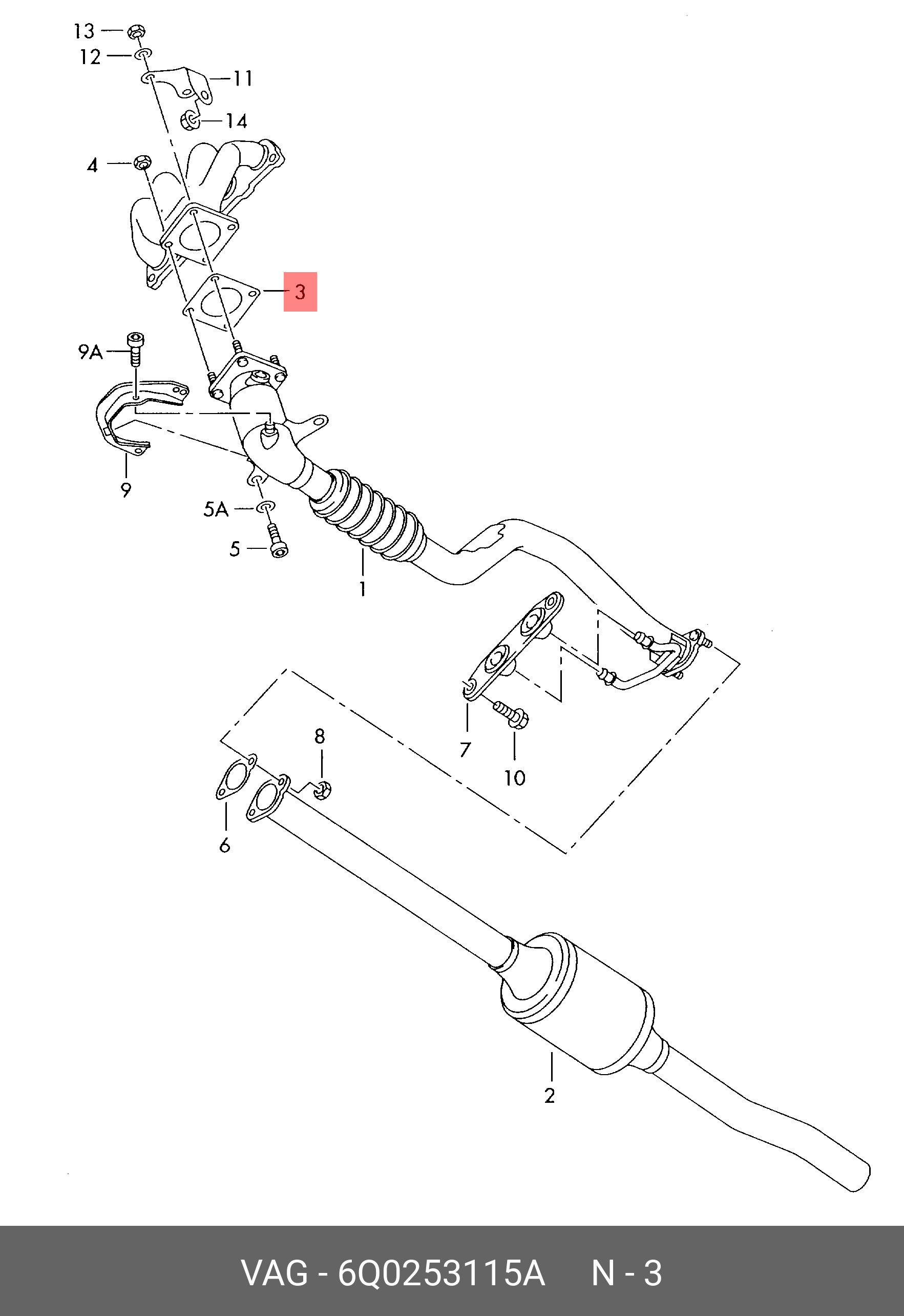 13
12
11
14
4
3
9A
9
5A
5
1
7
10
8
6
2

VAG - 6Q0253115A N - 3