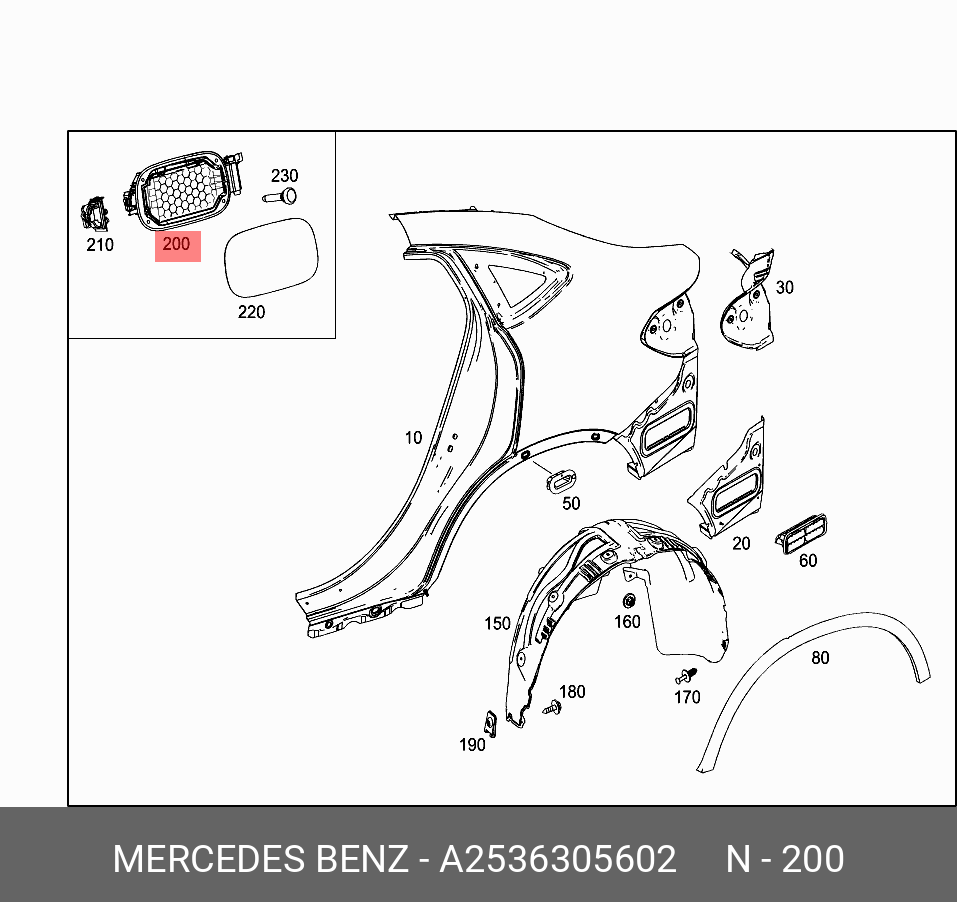 230
210
200
220
30
10
50
20
60
150
160
180
170
80
190

MERCEDES BENZ - A2536305602 N - 200