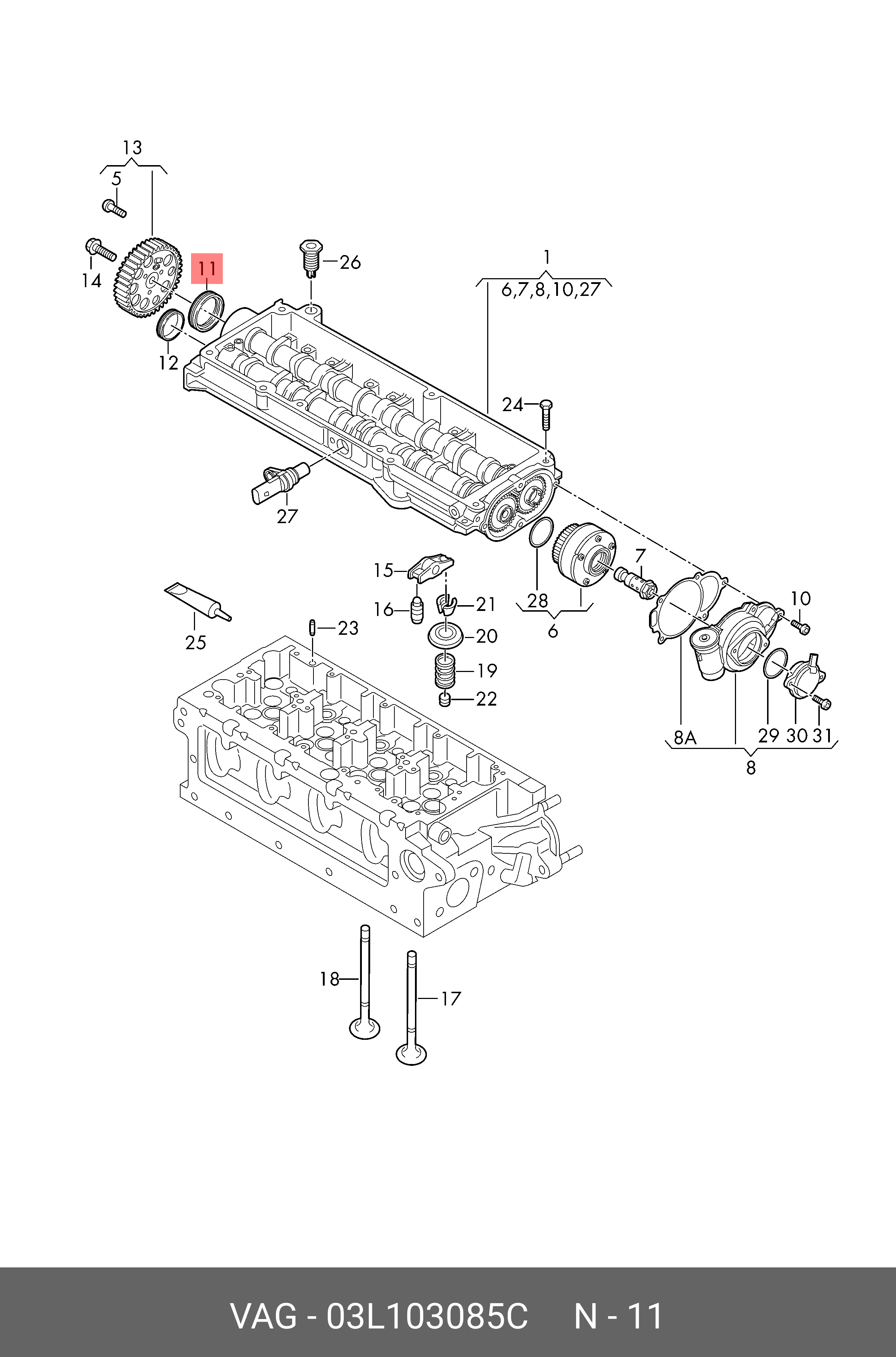 13
5
14
11
12
26
1
6,7,8,10,27
24
27
15
16
21
20
19
22
23
25
28
6
7
10
8A
29
30
31
8
18
17

VAG - 03L103085C N - 11