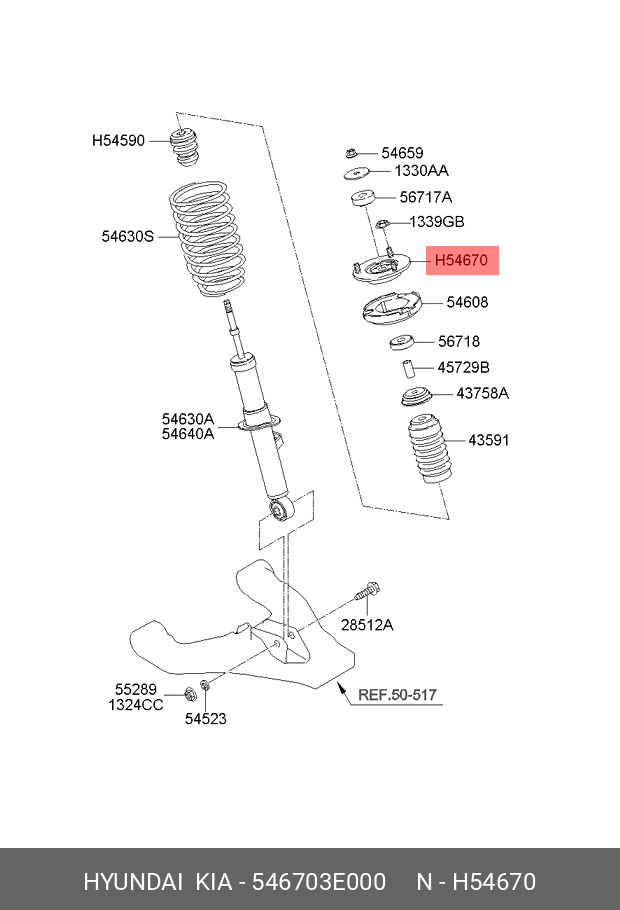 H54590
54630S
54630A
54640A
54659
1330AA
56717A
1339GB
H54670
54608
56718
45729B
43758A
43591
28512A
55289
1324CC
54523
REF.50-517

HYUNDAI KIA - 546703E000 N - H54670