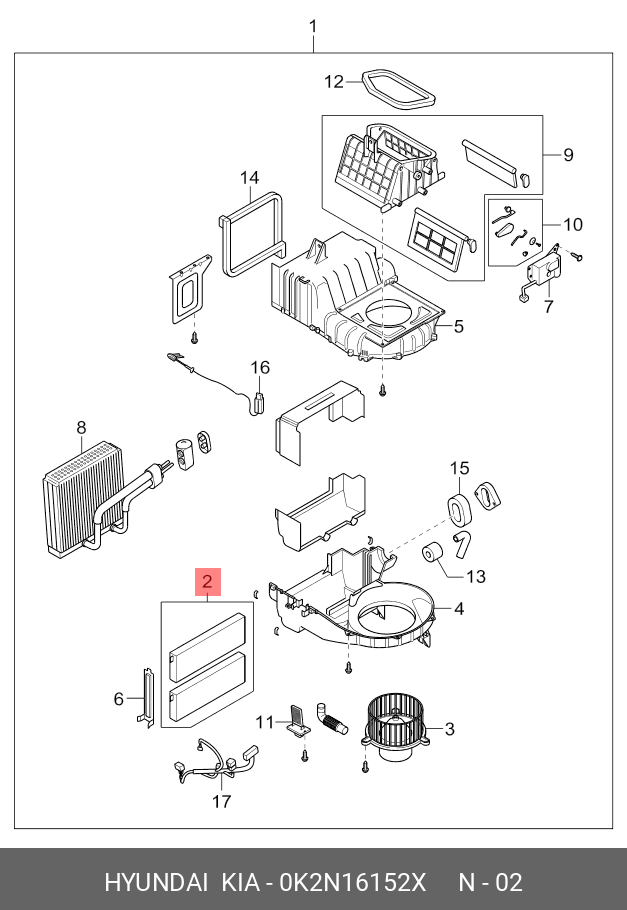 1
12
9
14
10
7
5
16
8
15
13
2
4
6
11
3
17
HYUNDAI KIA - 0K2N16152X N - 02