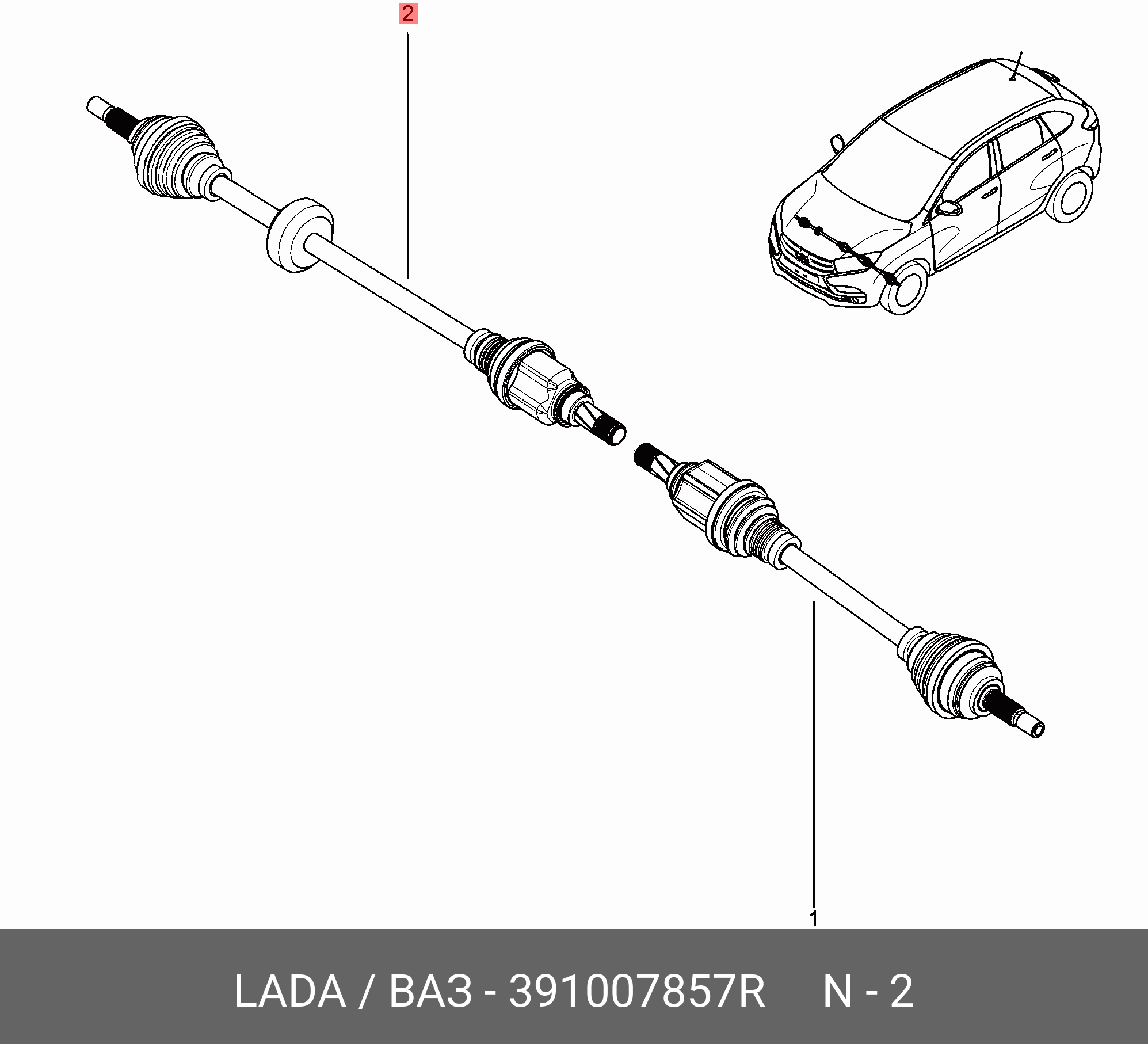 2

1

LADA / ВАЗ - 391007857R N - 2