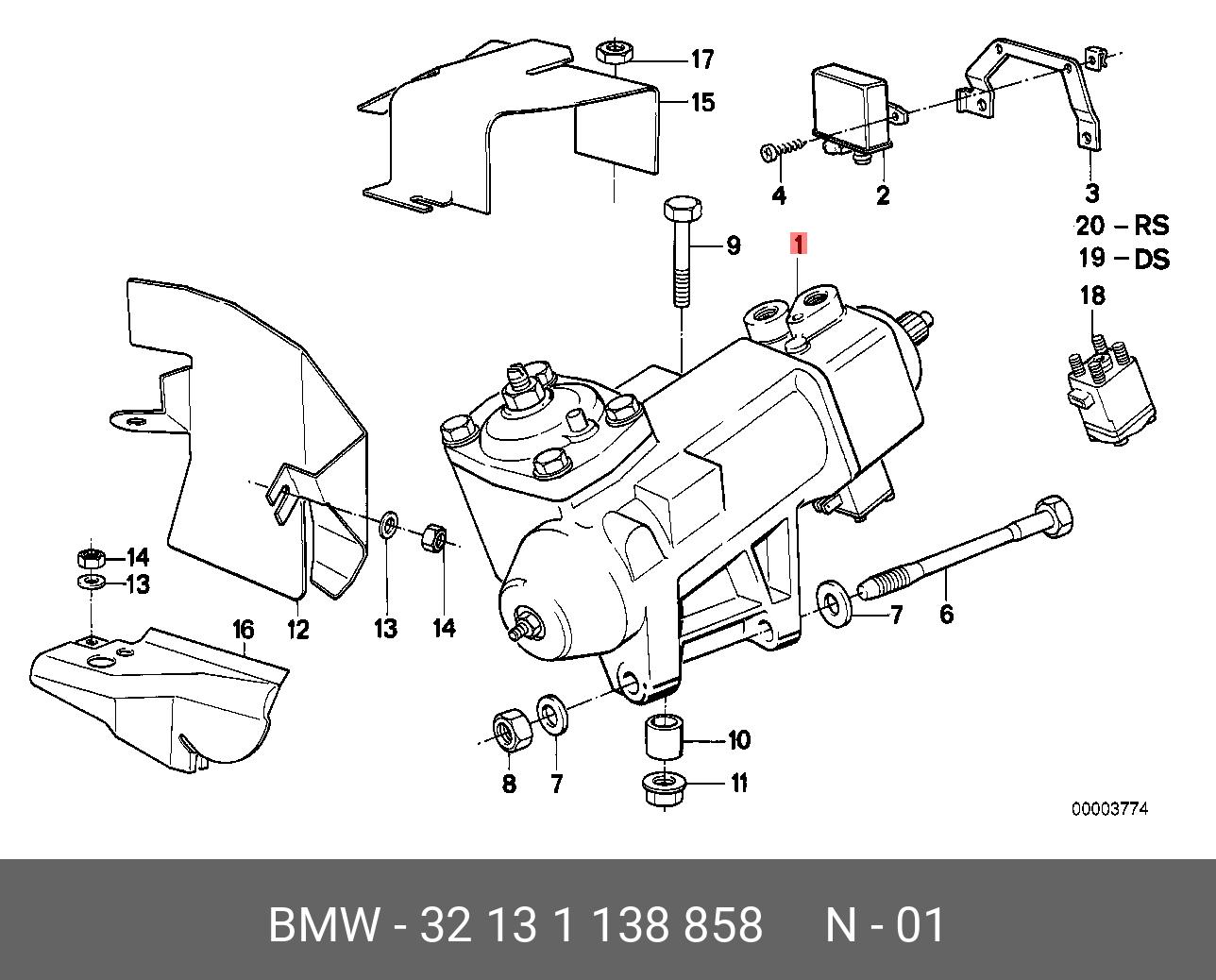 17
15
4
2
3
20 – RS
19 – DS
9
1
18
14
13
12
13
14
16
7
6
8
7
10
11
00003774

BMW - 32 13 1 138 858 N - 01