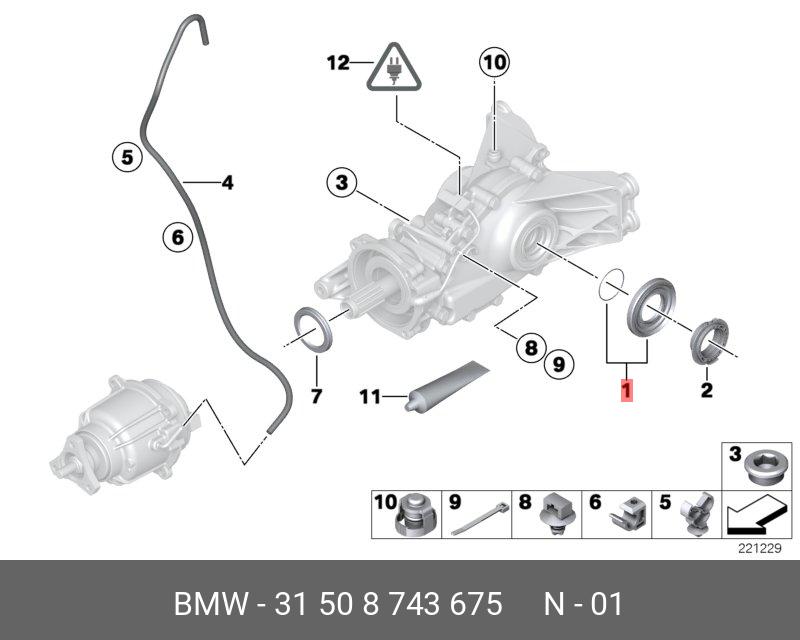 12
10
5
4
3
6
8
9
7
11
1
2
3
10
9
8
6
5
221229
BMW - 31 50 8 743 675 N - 01