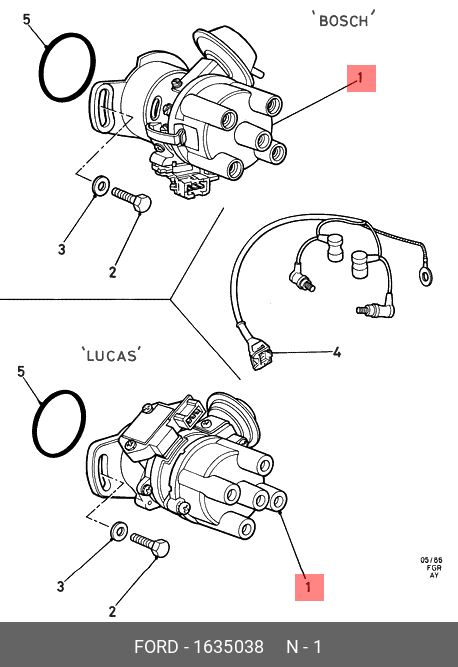 5

'BOSCH'

1

3

2

4

'LUCAS'

5

3

2

1

05/85
FGR
AY

FORD - 1635038 N - 1