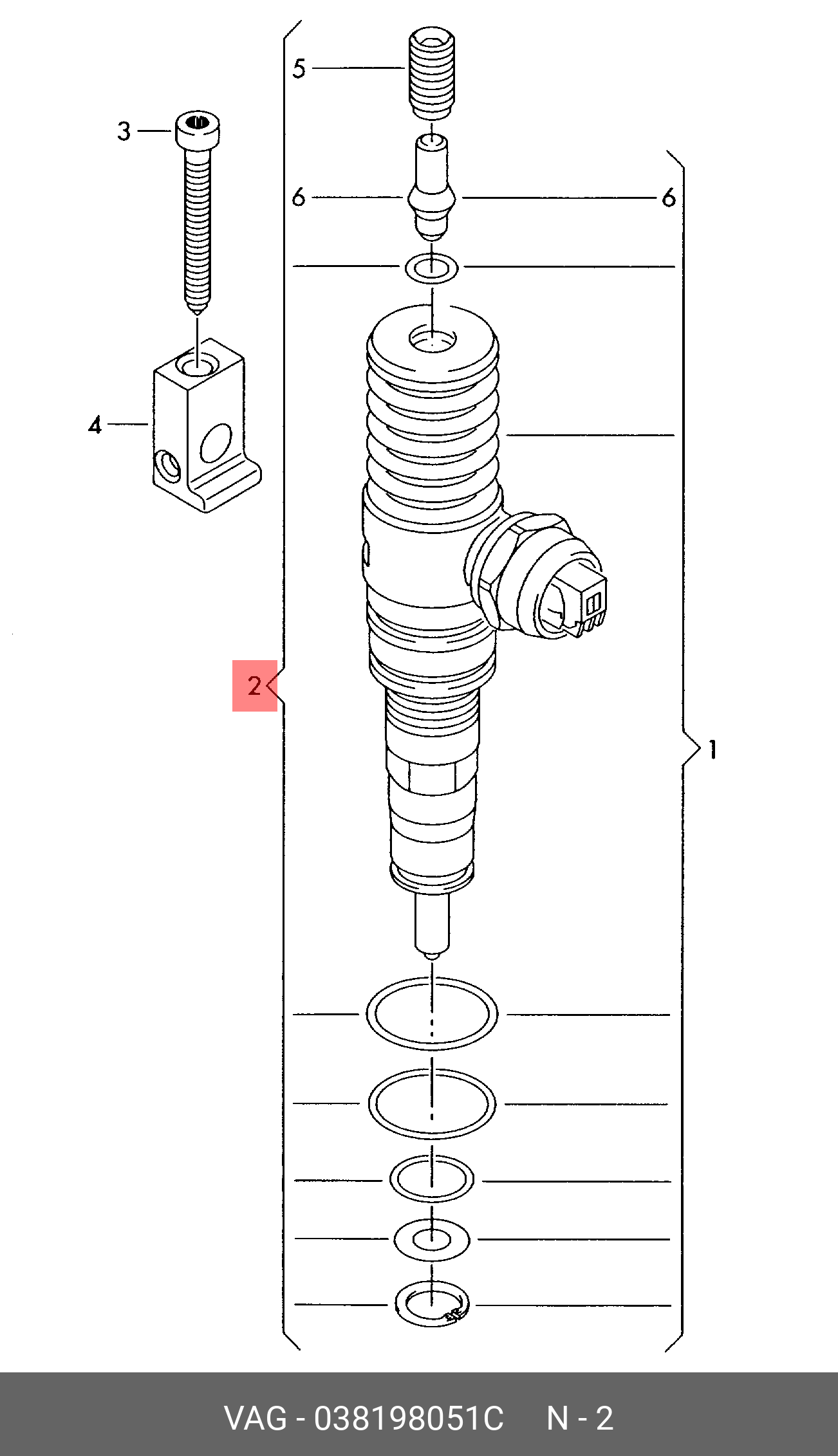 5
3
6
6
4
2
1

VAG - 038198051C N - 2