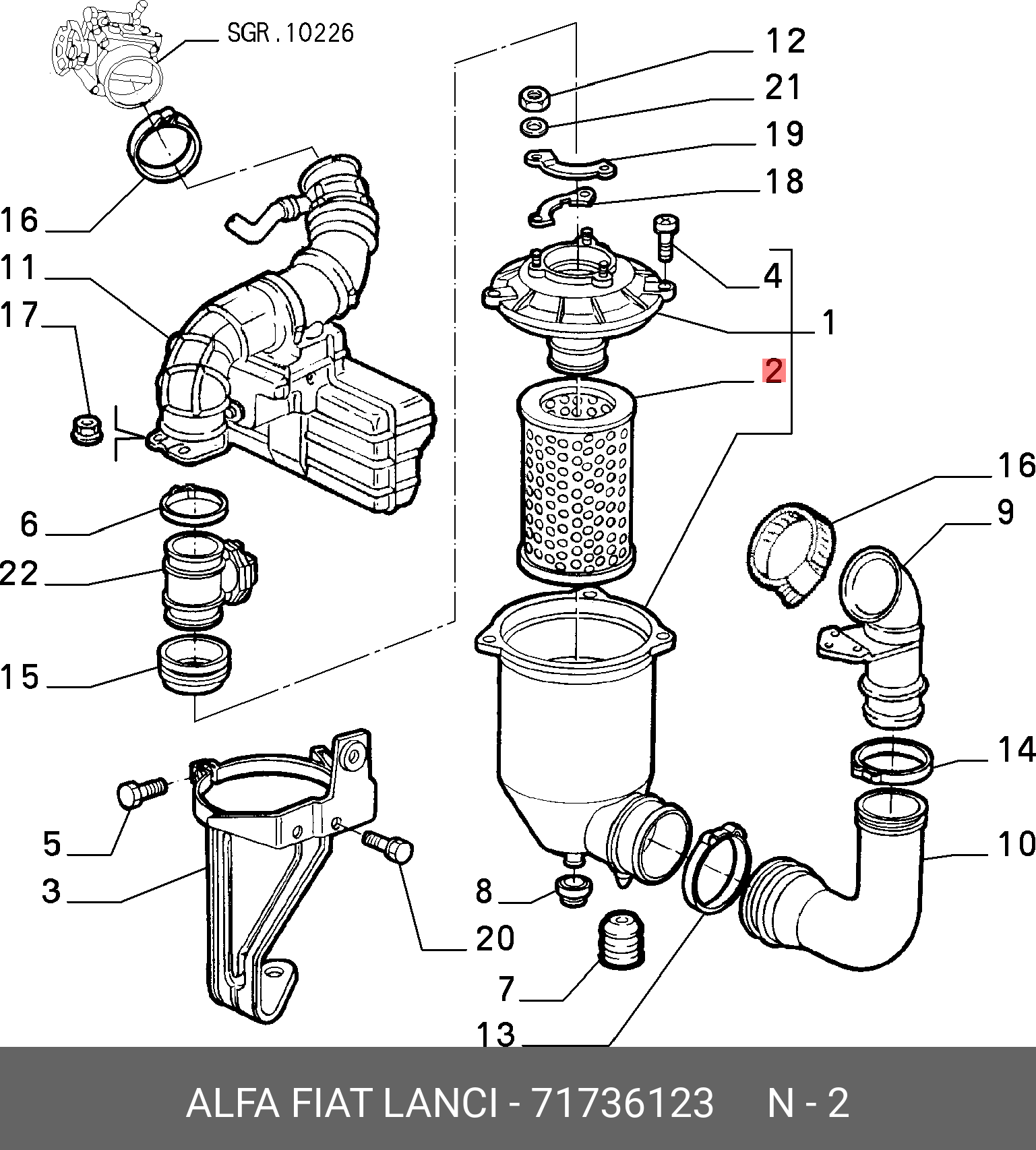 SGR.10226
12
21
19
18
16
11
17
4
1
2
16
9
6
22
15
14
10
5
3
8
20
7
13

ALFA FIAT LANCI - 71736123 N - 2