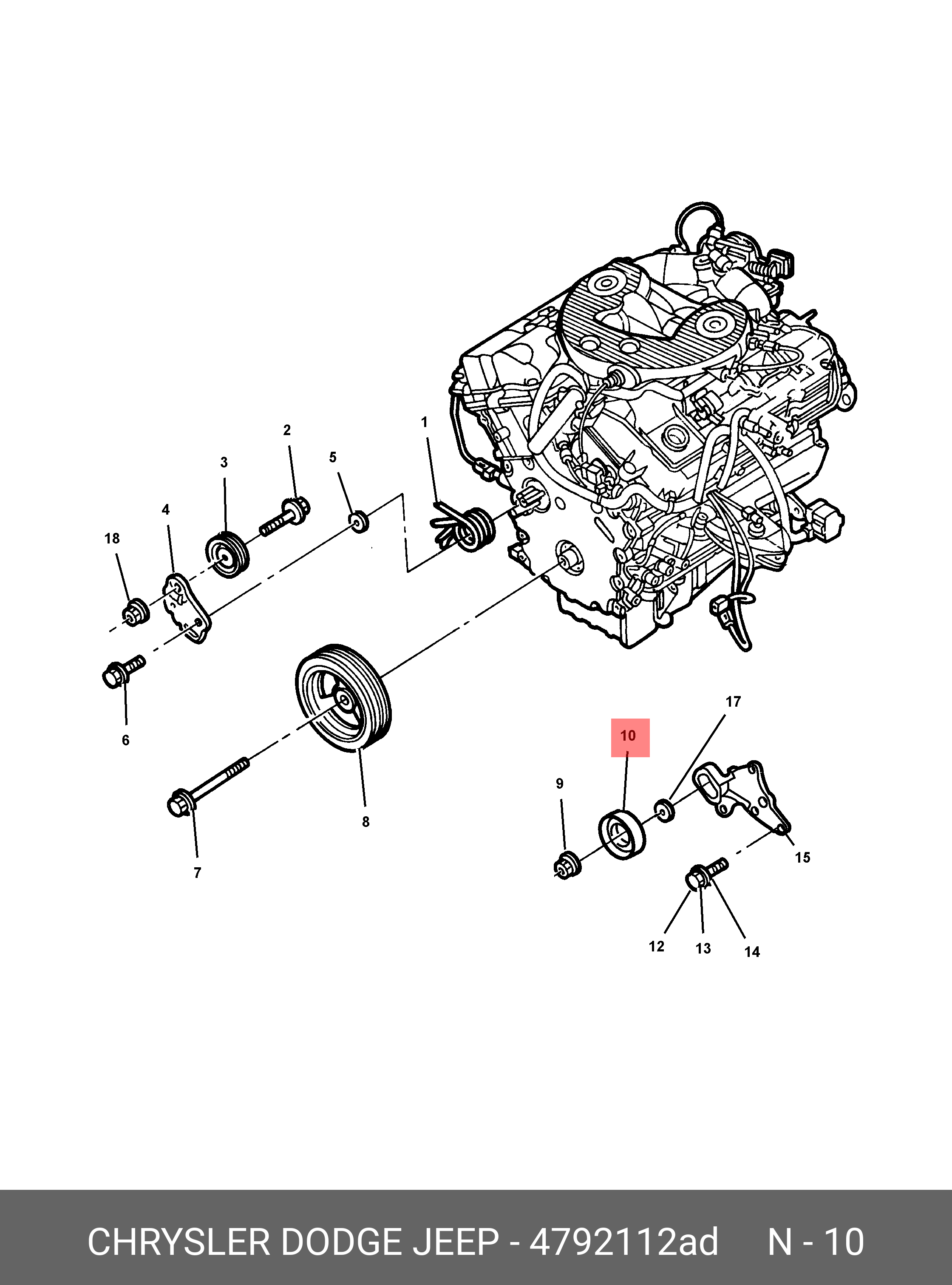 2
1
3
5
4
18
6
8
7
17
10
9
15
12
13
14

CHRYSLER DODGE JEEP - 4792112ad N - 10