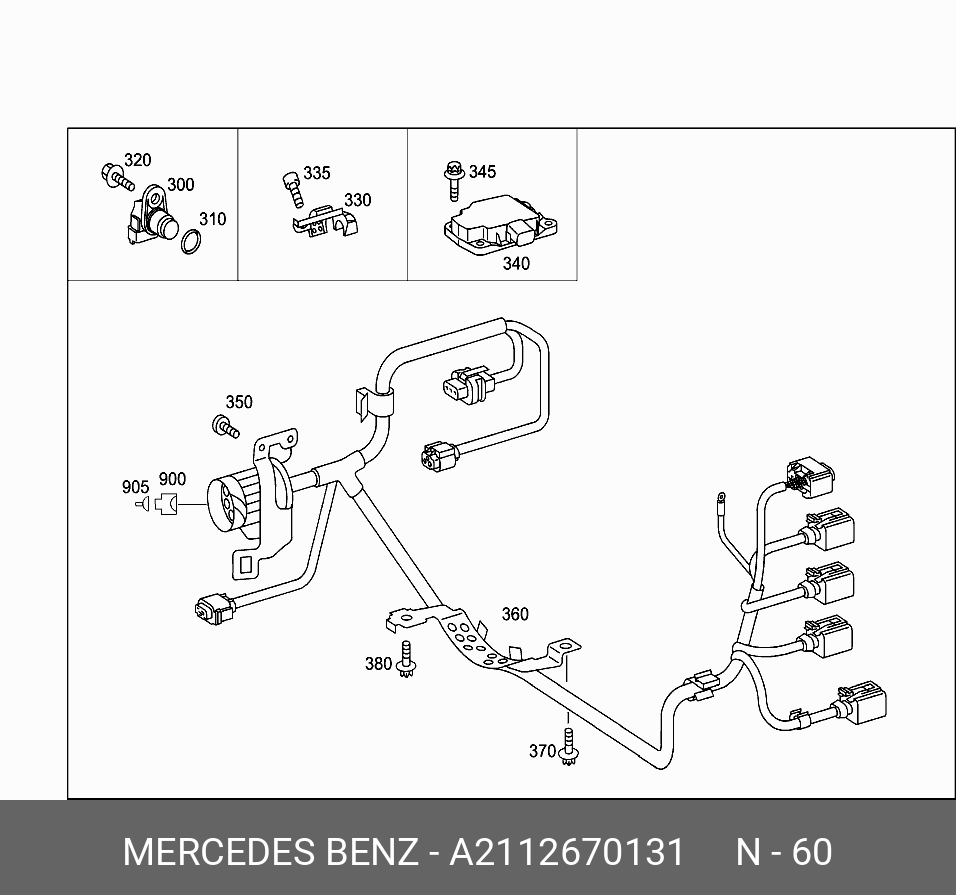 320
300
310
335
330
345
340
350
905
900
360
380
370

MERCEDES BENZ - A2112670131 N - 60