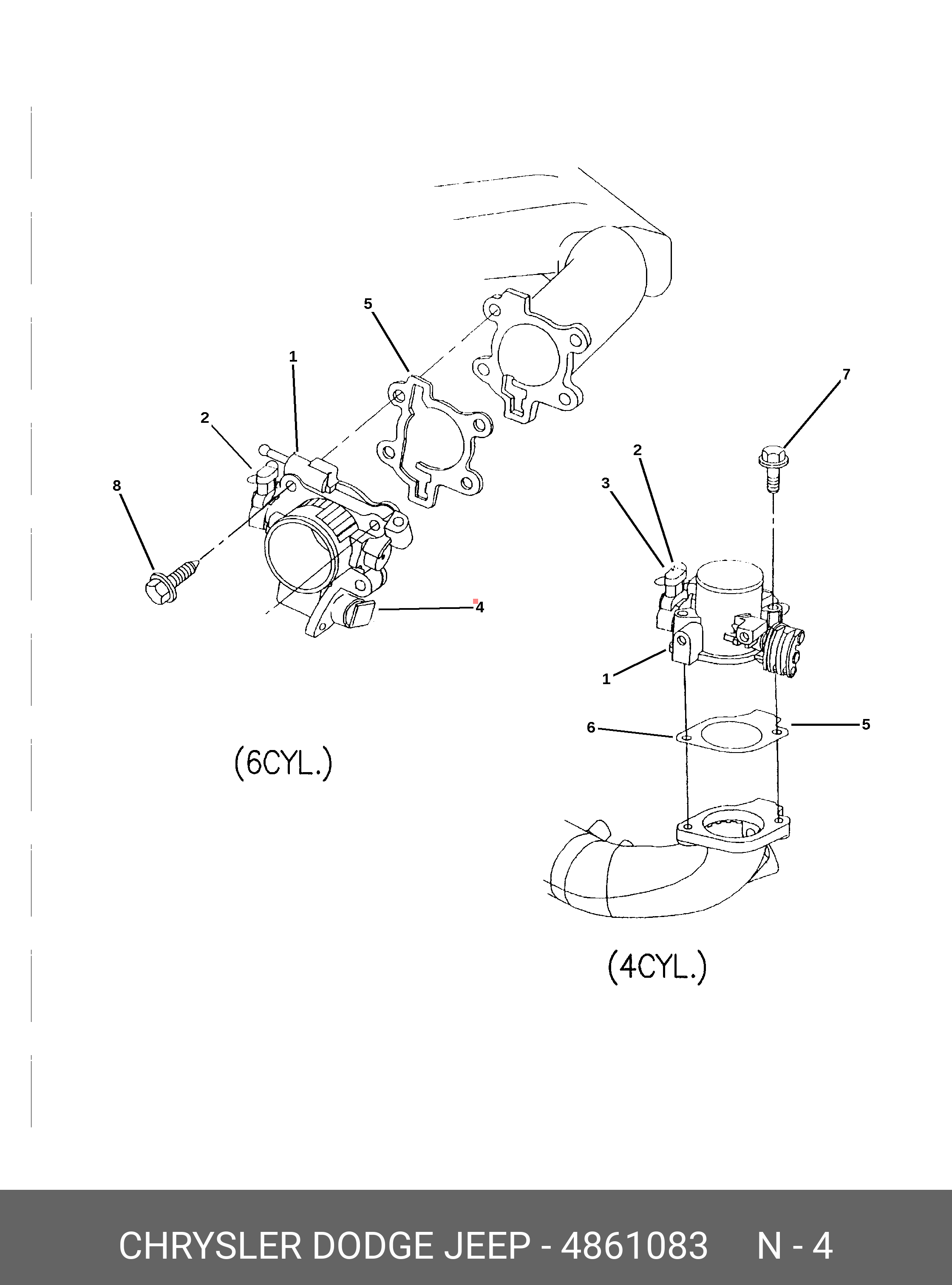 5
1
2
8
4
(6CYL.)
7
2
3
1
6
5
(4CYL.)
CHRYSLER DODGE JEEP - 4861083 N - 4