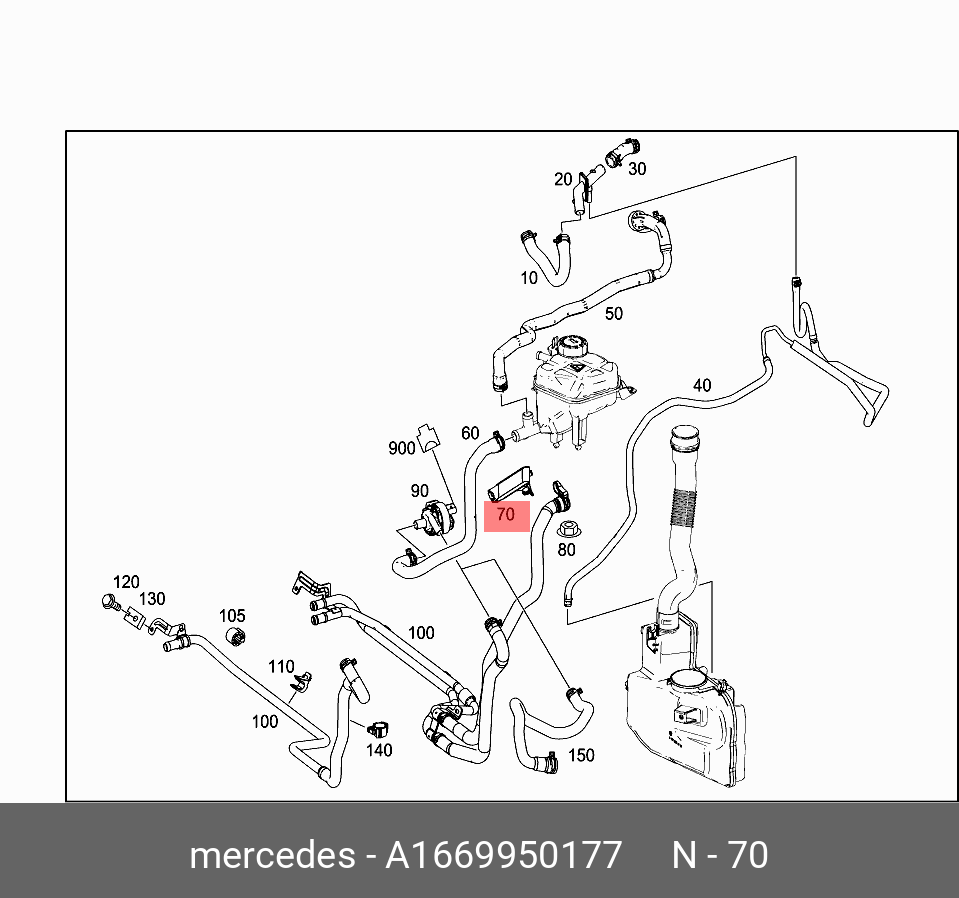 20
30
10
50
40
900
60
90
70
80
120
130
105
100
110
100
140
150

mercedes - A1669950177 N - 70