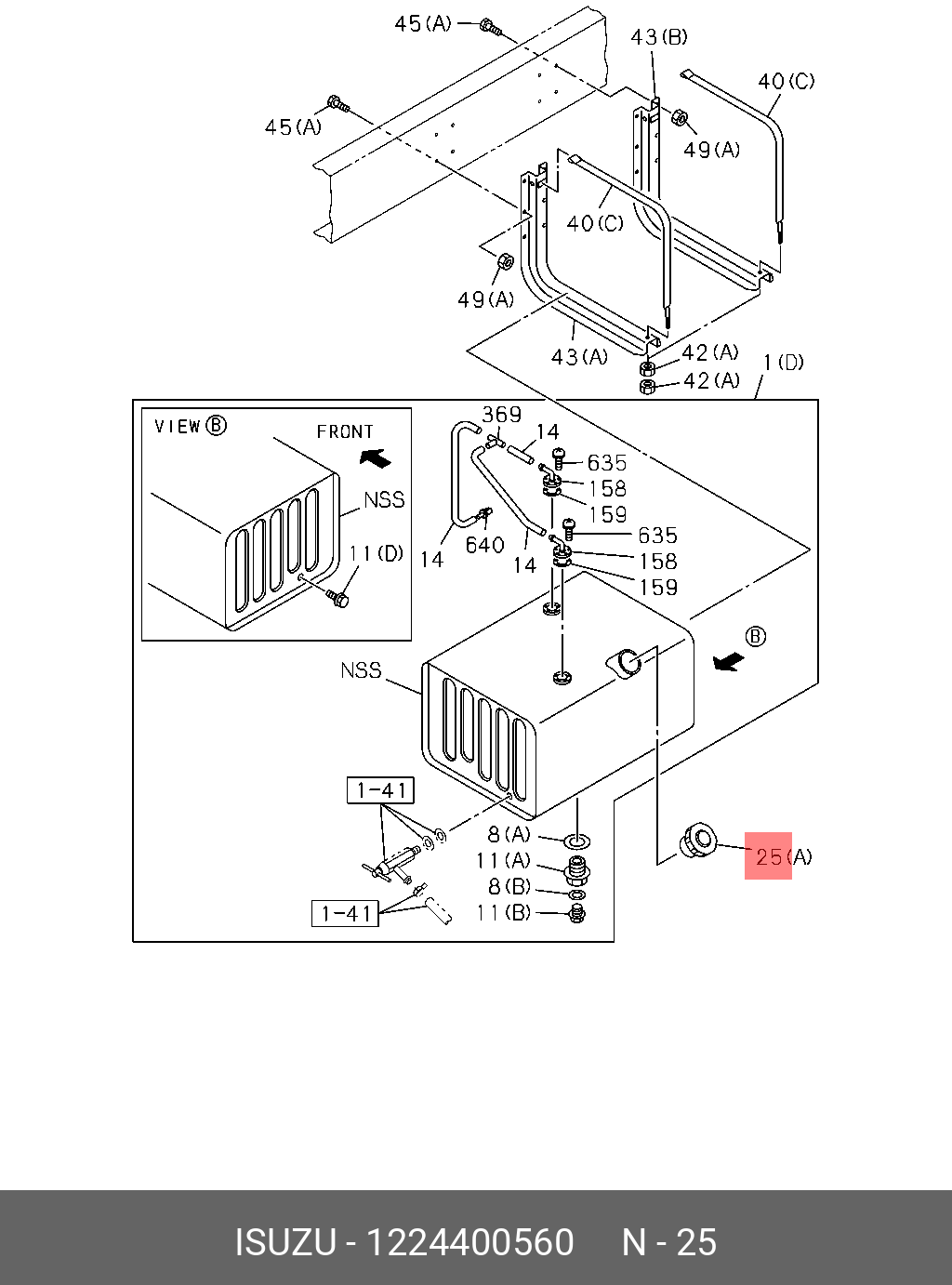 45(A)
43(B)
40(C)
45(A)
49(A)
40(C)
49(A)
43(A)
42(A)
42(A)
1(D)
VIEW B
FRONT
NSS
11(D)
369
14
635
158
159
14
640
14
635
158
159
B
NSS
1-41
8(A)
11(A)
8(B)
11(B)
1-41
25(A)

ISUZU - 1224400560 N - 25