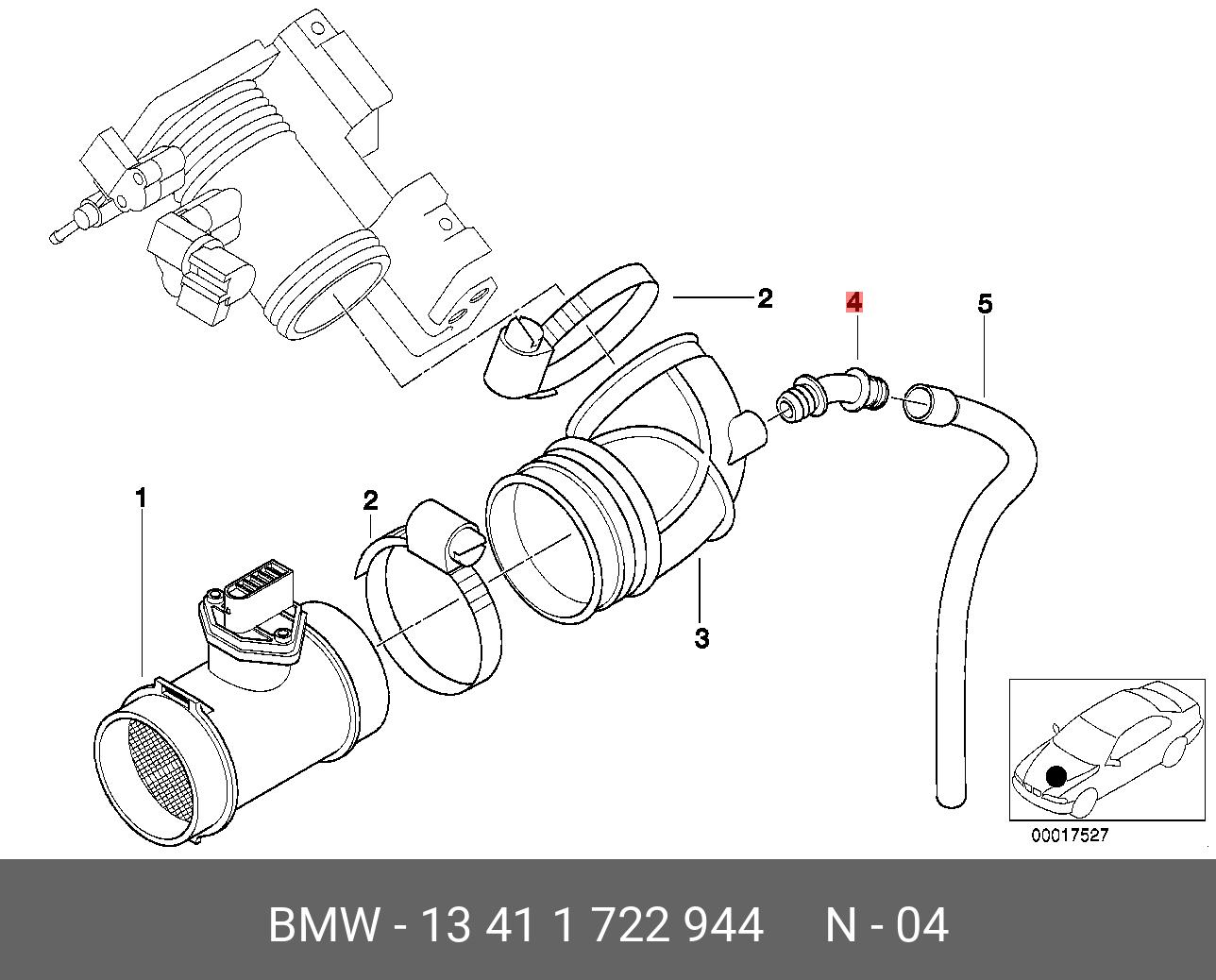 2
4
5
1
2
3
00017527
BMW - 13 41 1 722 944 N - 04