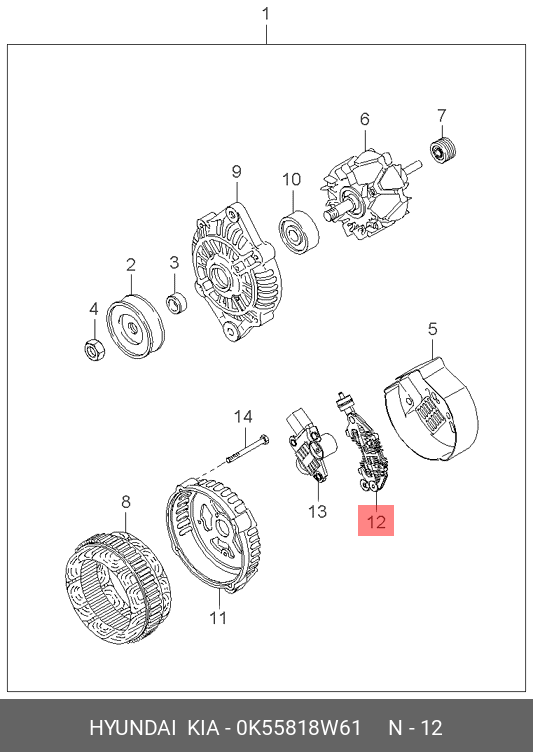 1

6

7

9

10

2

3

4

5

14

13

12

8

11

HYUNDAI KIA - 0K55818W61 N - 12