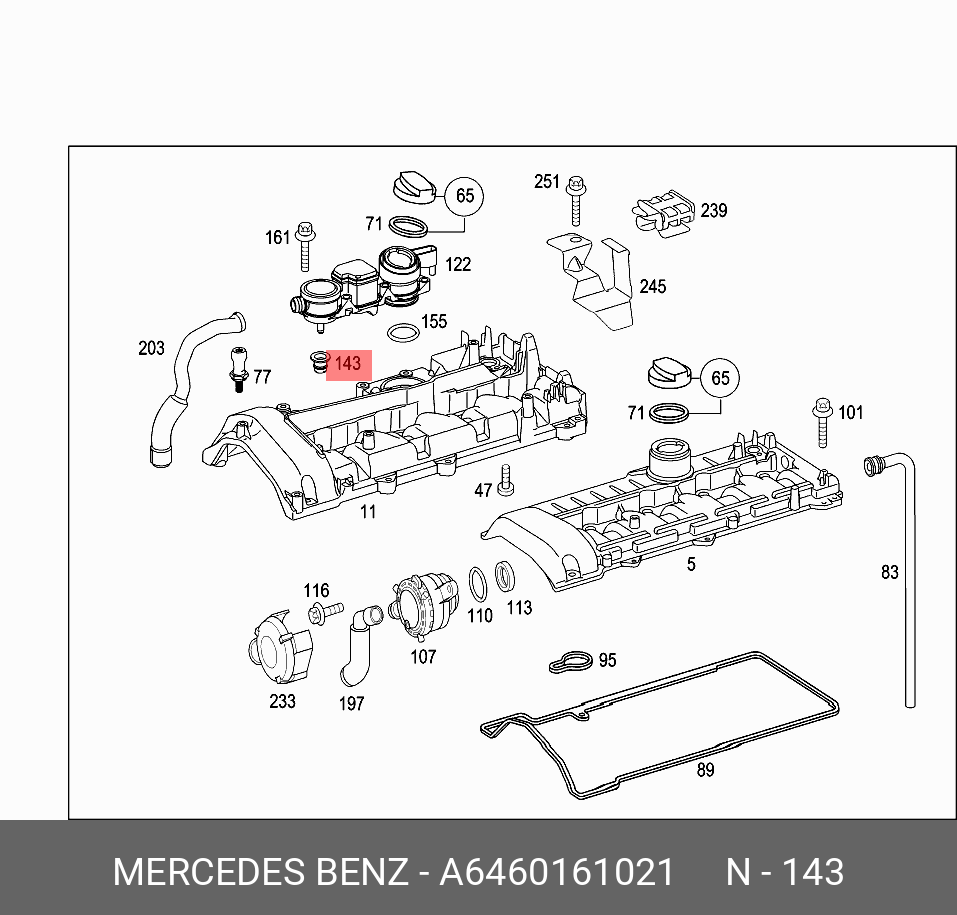 65
251
239
71
161
122
245
155
203
143
77
65
71
101
47
11
5
83
116
110
113
107
95
233
197
89

MERCEDES BENZ - A6460161021    N - 143