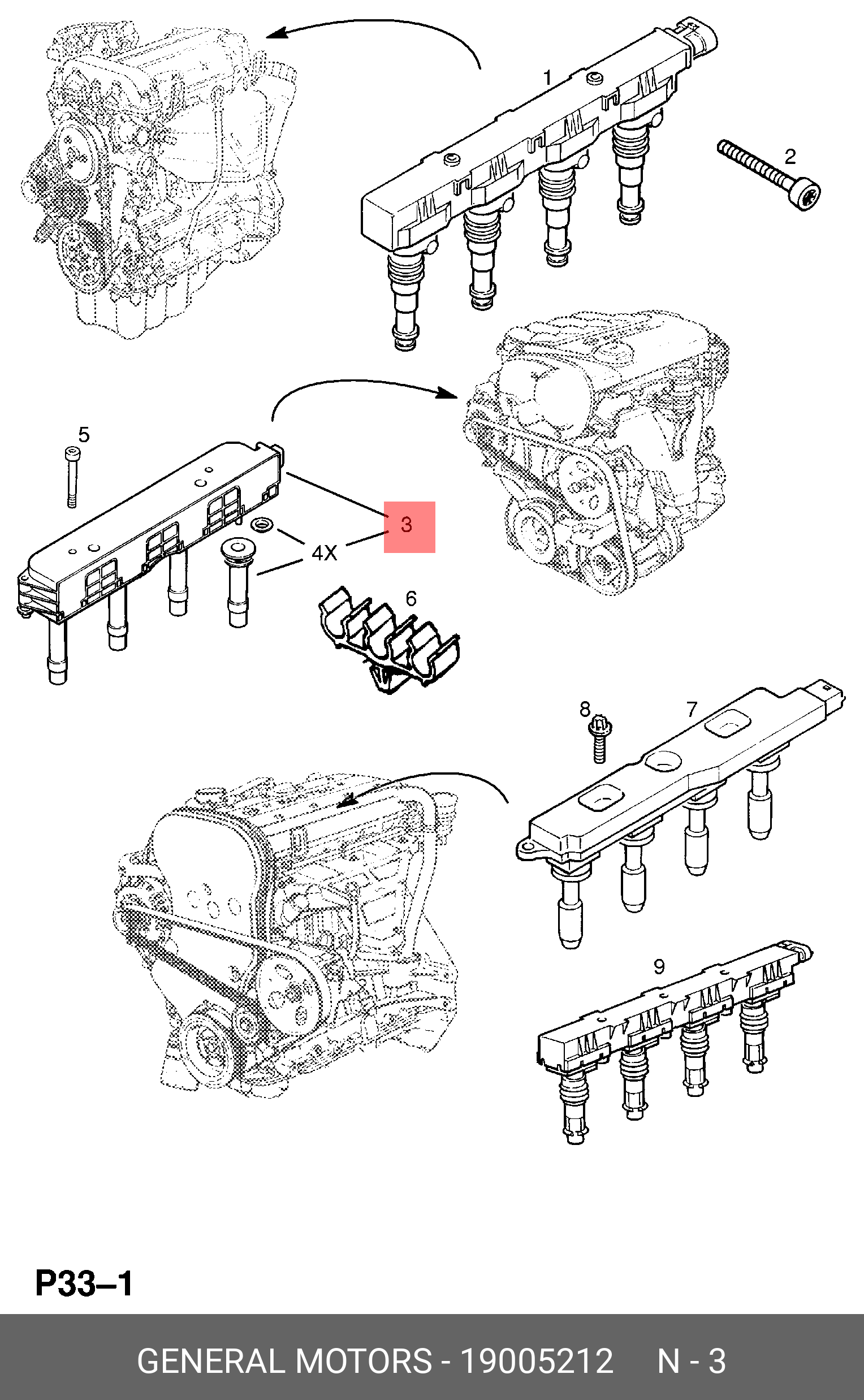 1

2

5

3

4X

6

8

7

9

P33–1

GENERAL MOTORS - 19005212 N - 3