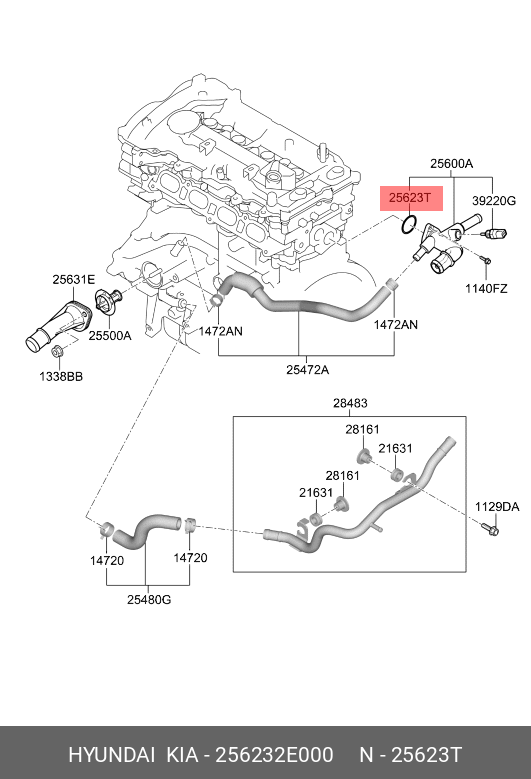 25600A
25623T
39220G
1140FZ
25631E
25500A
1338BB
1472AN
1472AN
25472A
28483
28161
21631
28161
21631
1129DA
14720
14720
25480G

HYUNDAI KIA - 256232E000 N - 25623T