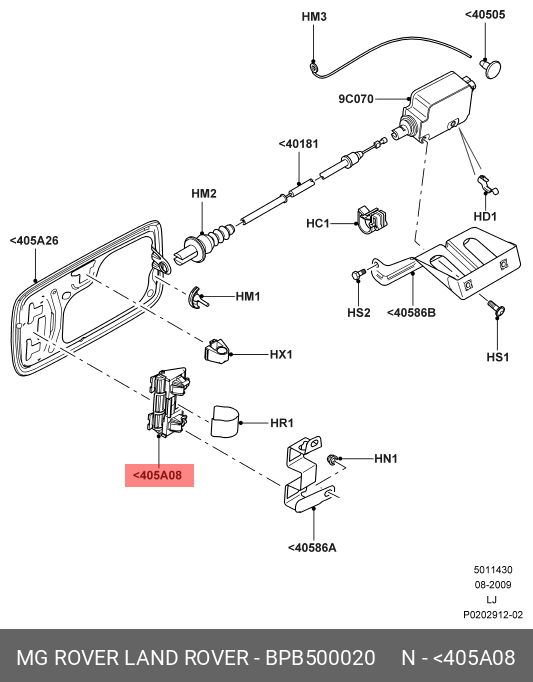 HM3

<40505

9C070

<40181

HM2

HC1

HD1

<405A26

HM1

HS2

<40586B

HX1

HS1

HR1

HN1

<405A08

<40586A

5011430
08-2009
LJ
P0202912-02

MG ROVER LAND ROVER - BPB500020 N - <405A08