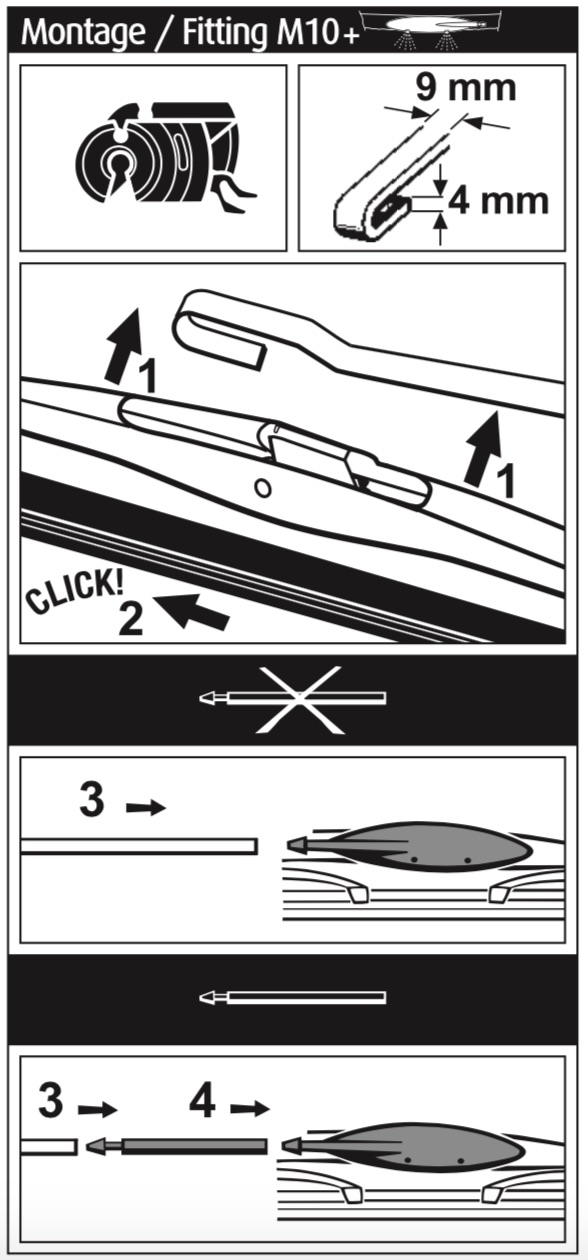 Montage / Fitting M10+

9 mm
4 mm

1
1
CLICK!
2

3

3
4