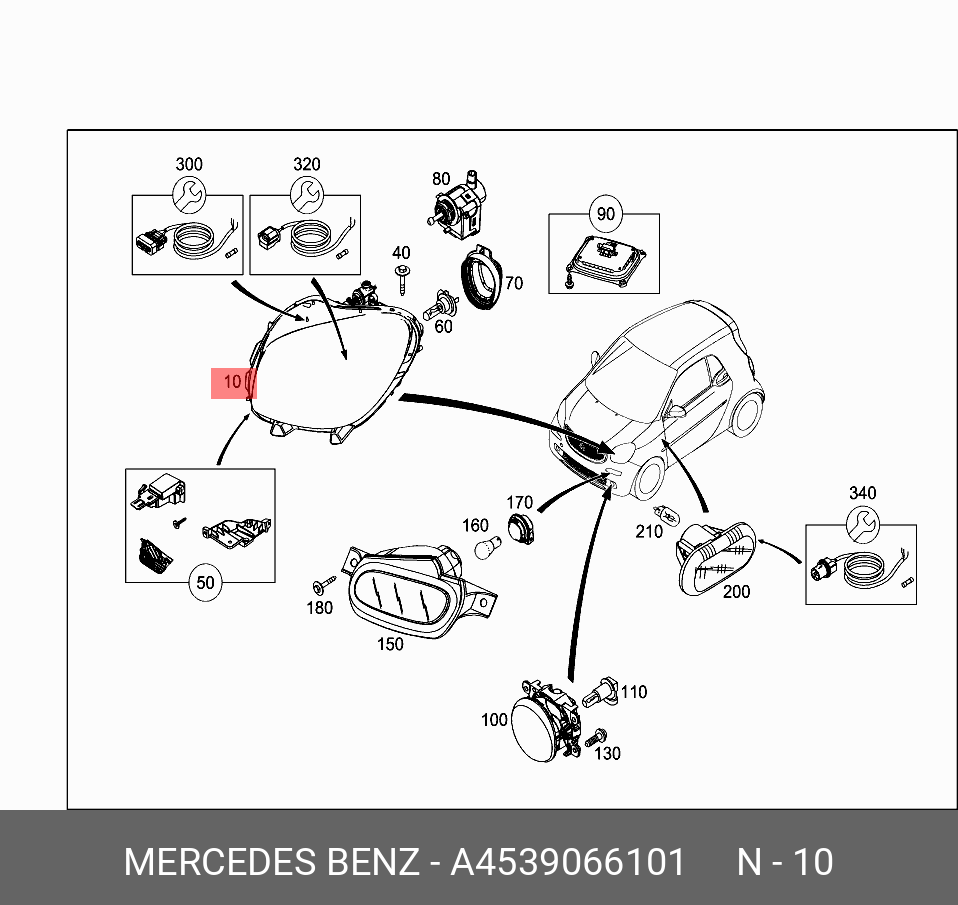 300
320
80
90
40
70
60
10
50
170
160
210
340
200
180
150
110
100
130

MERCEDES BENZ - A4539066101 N - 10