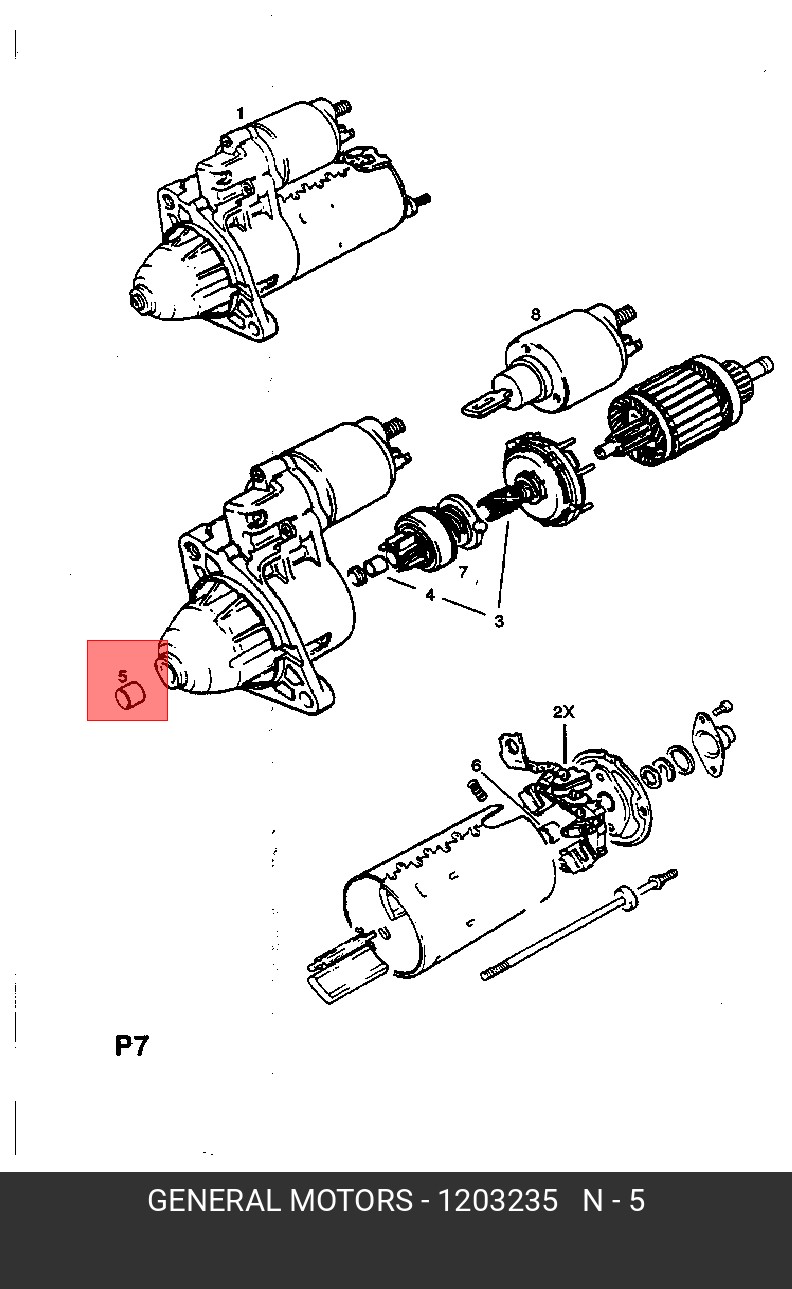 1
8
7
4
3
5
2X
6
P7
GENERAL MOTORS - 1203235 N - 5